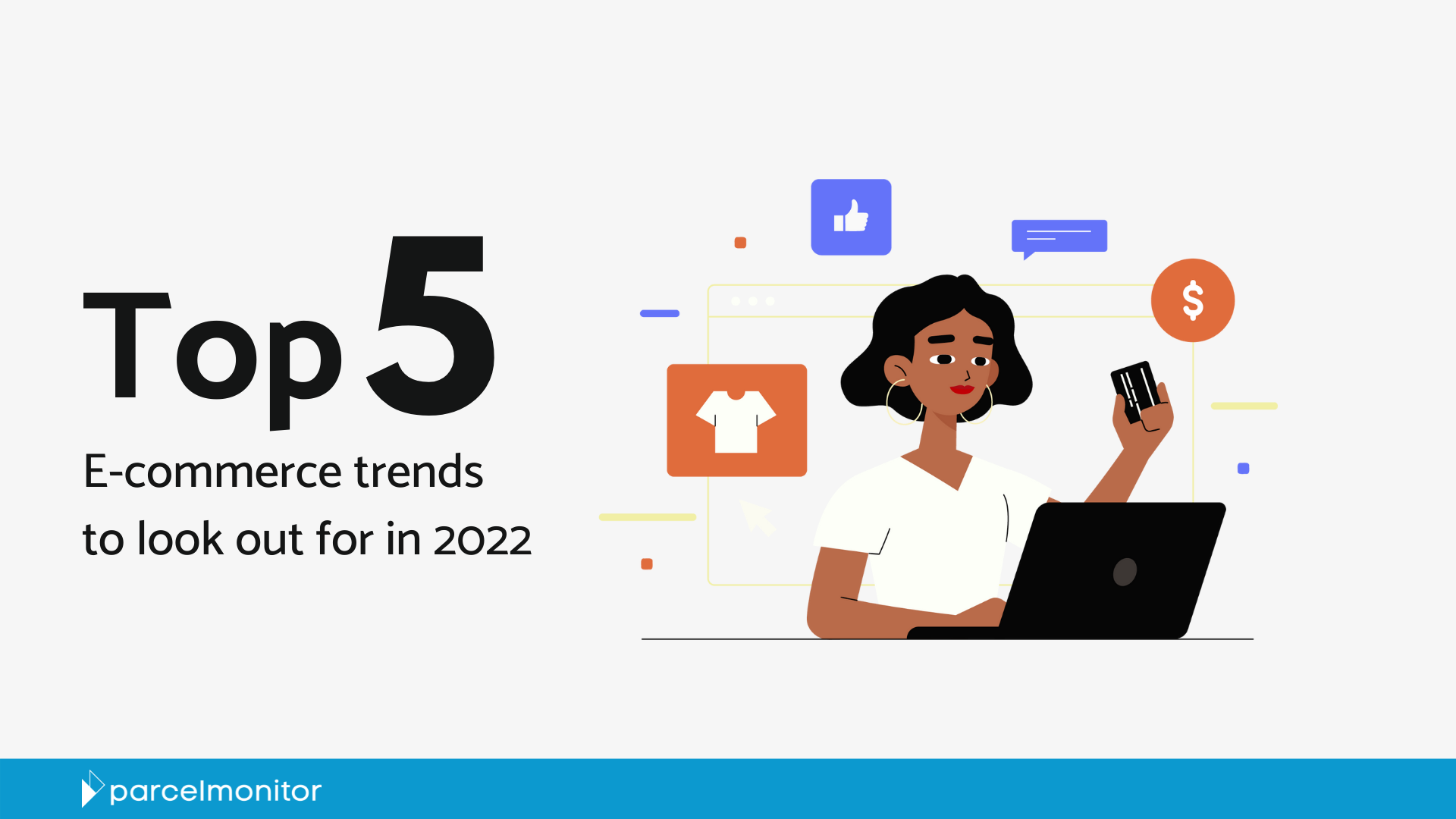 Top 5

E-commerce trends

to look out for in 2022

$

parcelmonitor