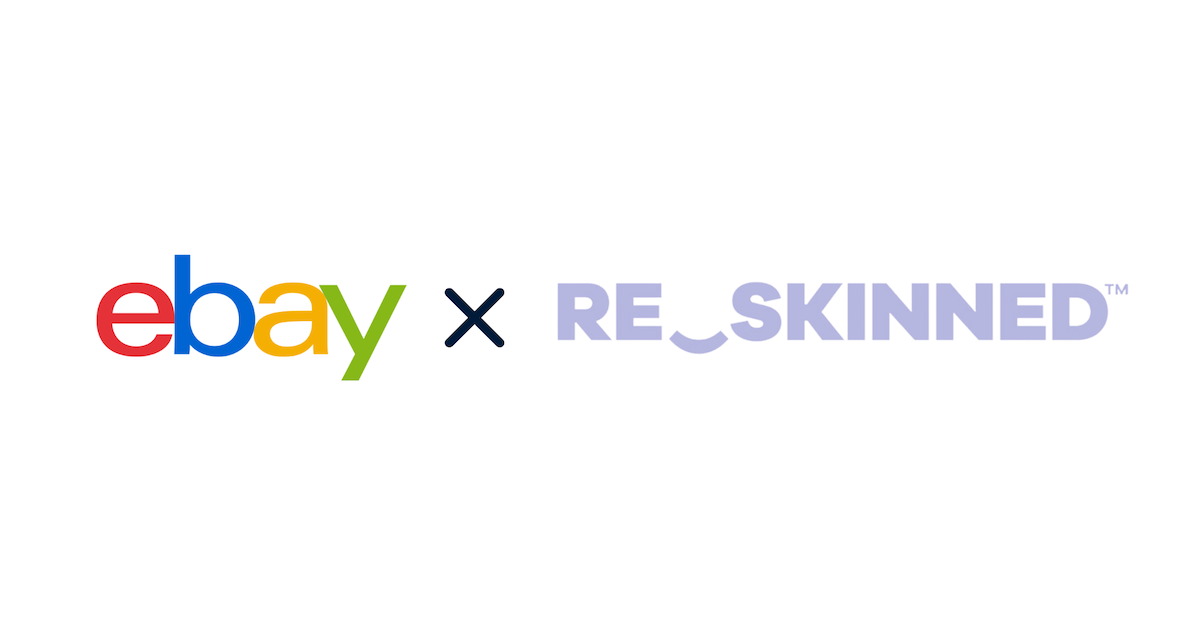 ebay × RE‿SKINNED™