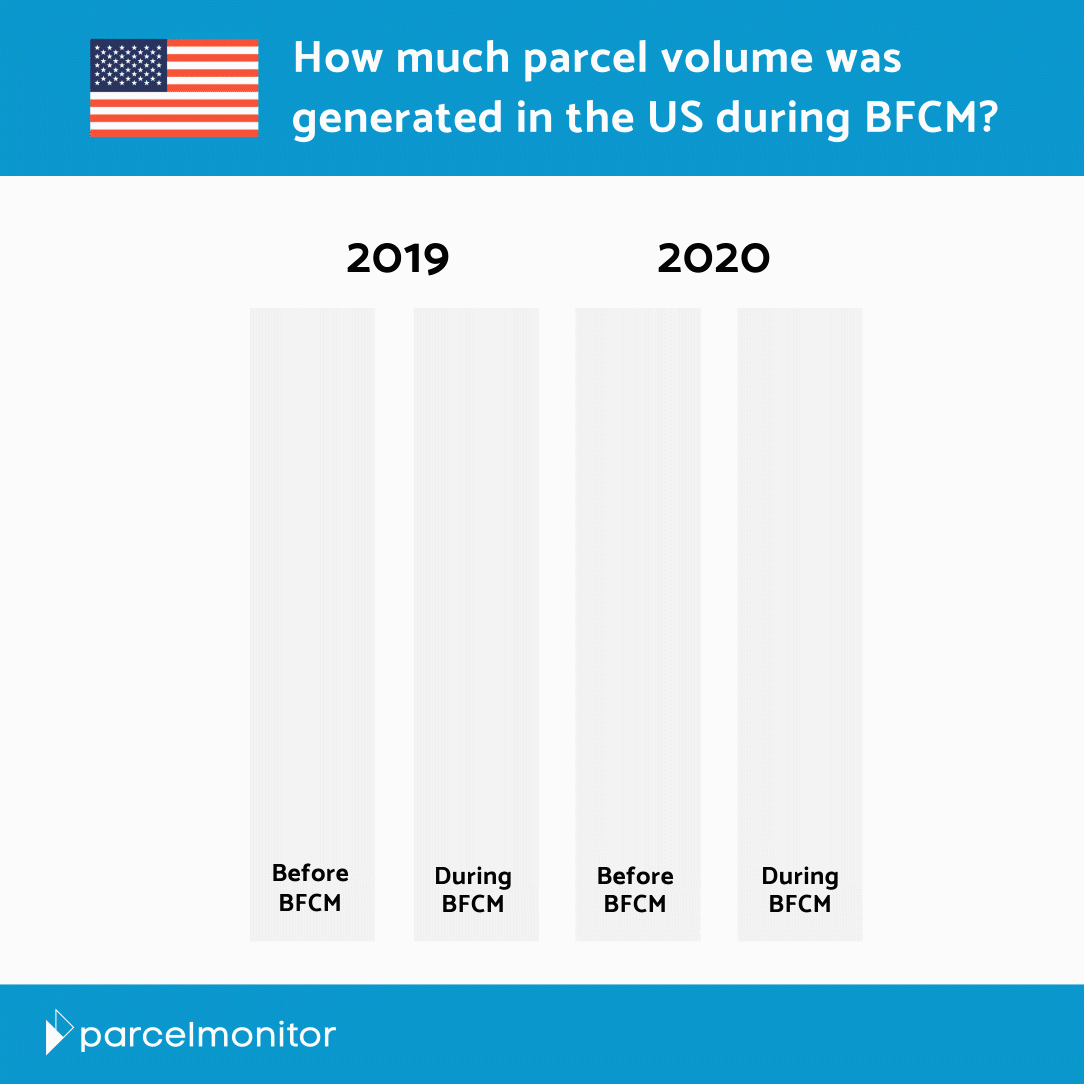 How much parcel volume was generated in the US during BFCM?

2019

2020

Before BFCM

During BFCM

Before BFCM

During BFCM

parcelmonitor