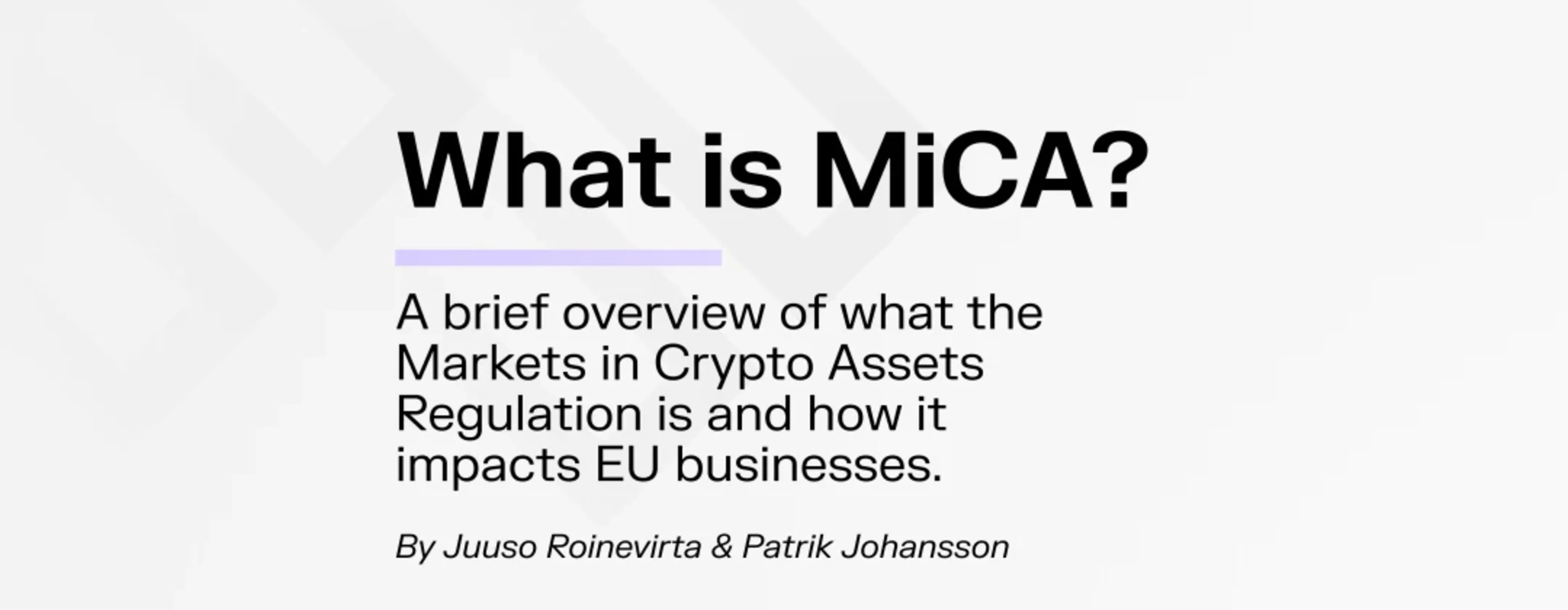 What is MiCA?

A brief overview of what the Markets in Crypto Assets Regulation is and how it impacts EU businesses.

By Juuso Roinevirta & Patrik Johansson