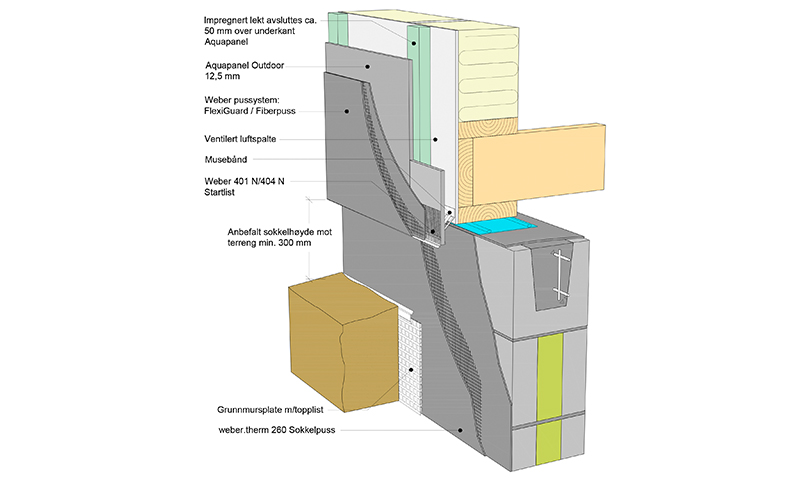 Impregnert lekt avsluttes ca. 50 mm over underkant Aquapanel

Aquapanel Outdoor 12,5 mm

Weber pussystem: FlexiGuard / Fiberpuss

Ventilert luftspalte

Musebånd

Weber 401 N/404 N Startlist

Anbefalt sokkelhøyde mot terreng min. 300 mm

Grunnmursplate m/topplist

weber.therm 260 Sokkelpuss