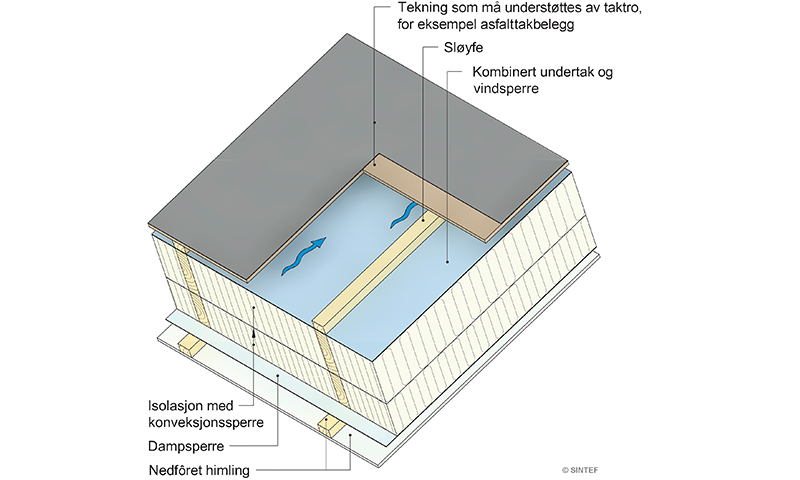 Tekning som må understøttes av taktro, for eksempel asfalttakbelegg

Sløyfe

Kombinert undertak og vindsperre

Isolasjon med konveksjonssperre

Dampsperre

Nedfôret himling

© SINTEF