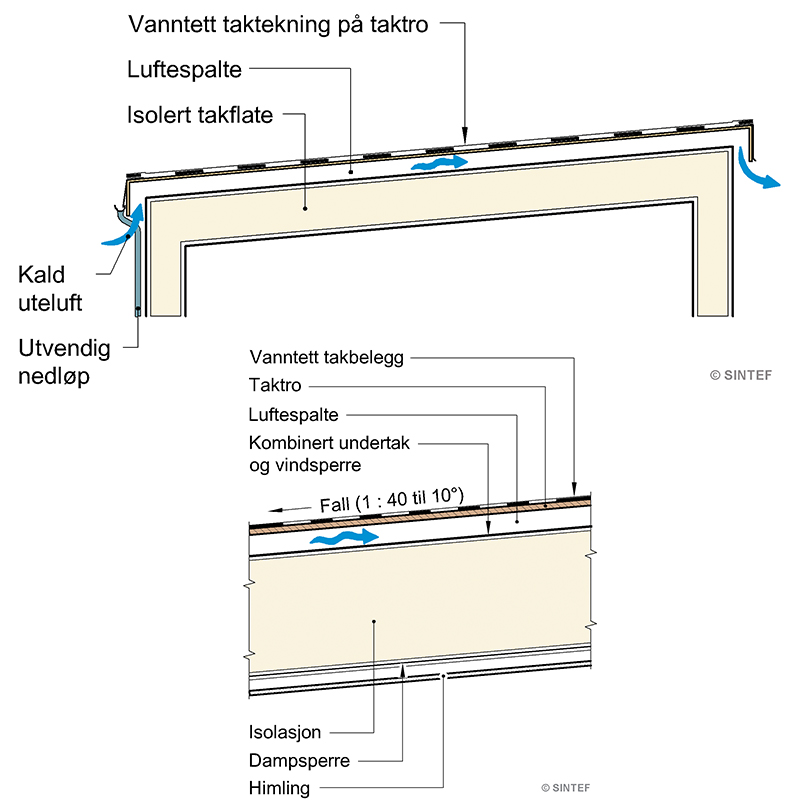 Vanntett taktekning på taktro
Luftespalte
Isolert takflate

Kald uteluft
Utvendig nedløp

© SINTEF

Vanntett takbelegg
Taktro
Luftespalte
Kombinert undertak og vindsperre
Fall (1 : 40 til 10°)

Isolasjon
Dampsperre
Himling

© SINTEF