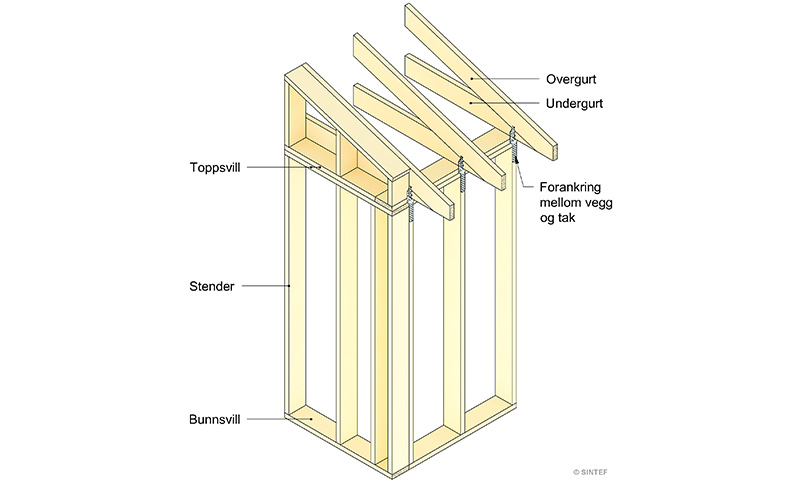 Overgurt
Undergurt
Toppsvill
Forankring mellom vegg og tak
Stender
Bunnsvill
© SINTEF