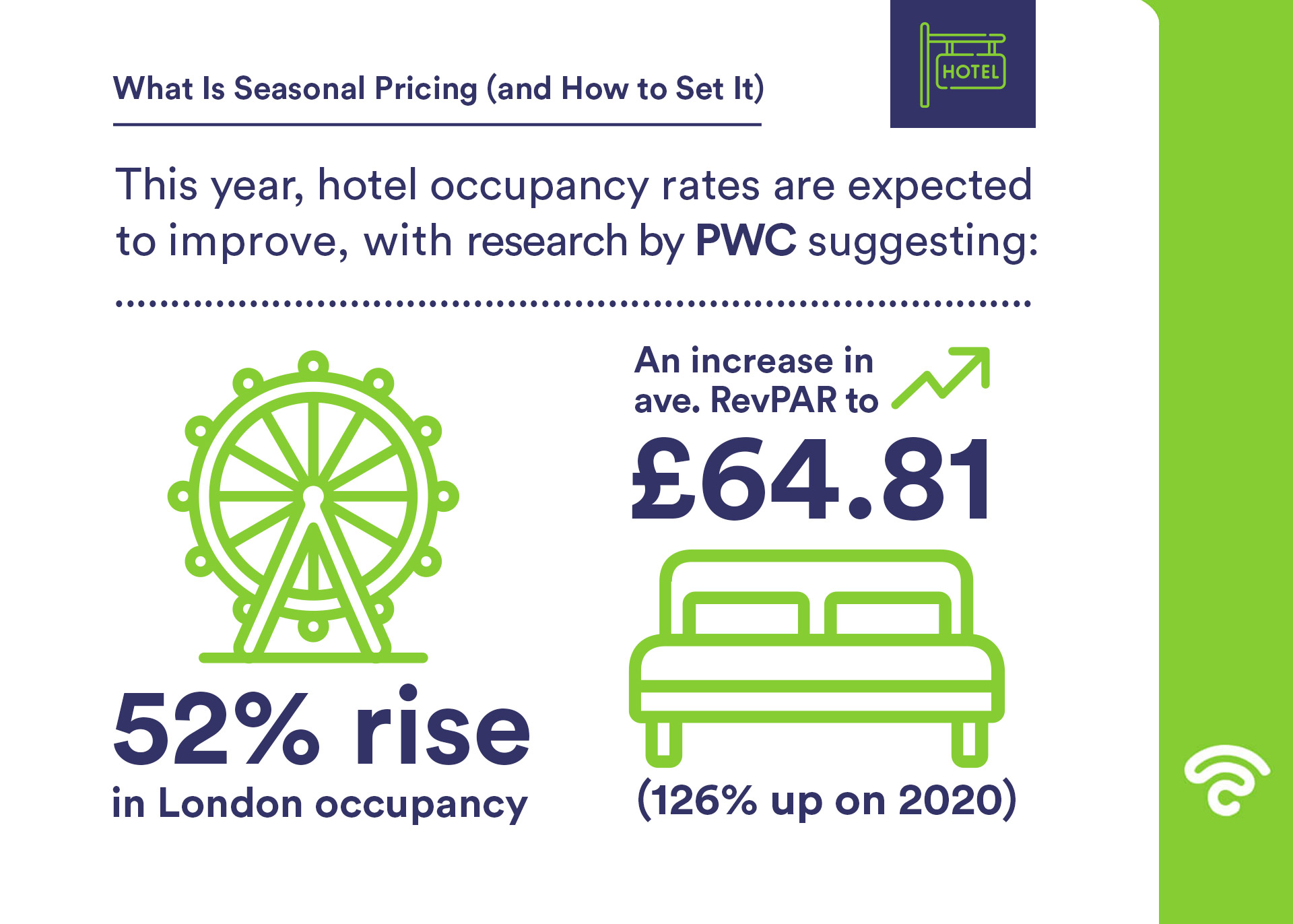 What Is Seasonal Pricing (and How to Set It)

HOTEL

This year, hotel occupancy rates are expected to improve, with research by PWC suggesting:

52% rise
in London occupancy

An increase in ave. RevPAR to
£64.81

(126% up on 2020)