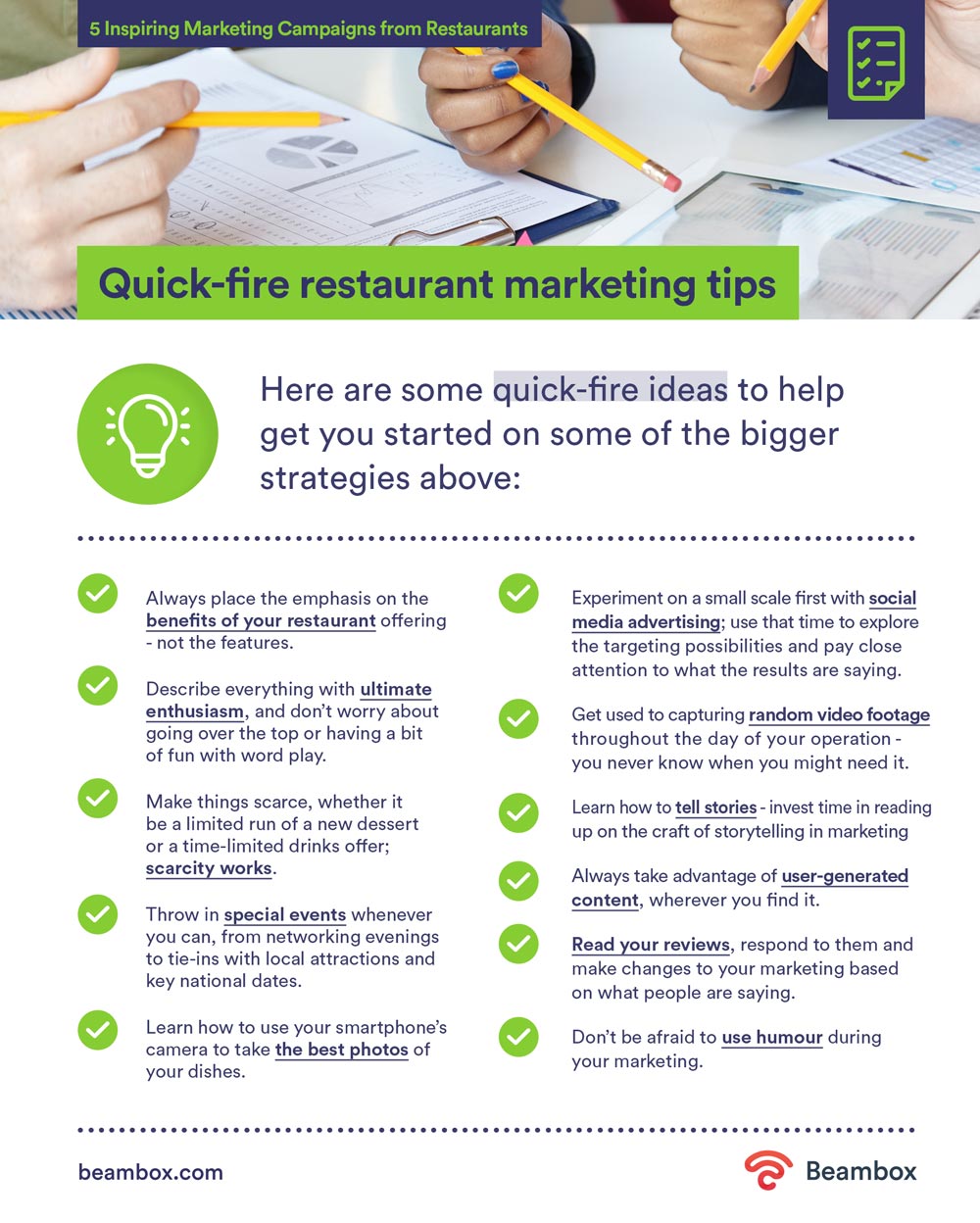 5 Inspiring Marketing Campaigns from Restaurants

Quick-fire restaurant marketing tips

Here are some quick-fire ideas to help get you started on some of the bigger strategies above:

Always place the emphasis on the benefits of your restaurant offering - not the features.

Describe everything with ultimate enthusiasm, and don't worry about going over the top or having a bit of fun with word play.

Make things scarce, whether it be a limited run of a new dessert or a time-limited drinks offer; scarcity works.

Throw in special events whenever you can, from networking evenings to tie-ins with local attractions and key national dates.

Learn how to use your smartphone's camera to take the best photos of your dishes.

Experiment on a small scale first with social media advertising; use that time to explore the targeting possibilities and pay close attention to what the results are saying.

Get used to capturing random video footage throughout the day of your operation - you never know when you might need it.

Learn how to tell stories - invest time in reading up on the craft of storytelling in marketing

Always take advantage of user-generated content, wherever you find it.

Read your reviews, respond to them and make changes to your marketing based on what people are saying.

Don't be afraid to use humour during your marketing.

beambox.com

Beambox