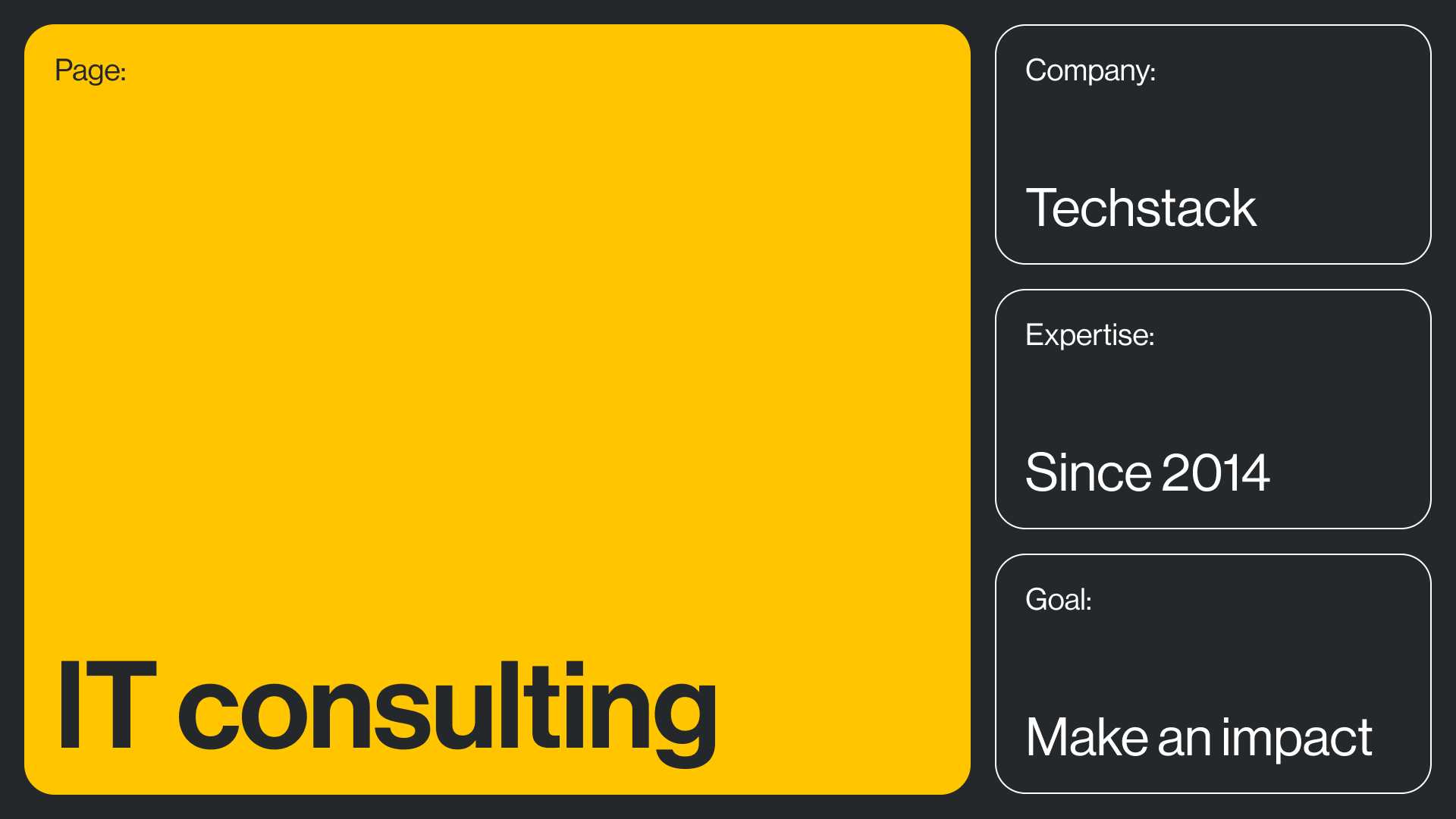 Page:

IT consulting

Company:

Techstack

Expertise:

Since 2014

Goal:

Make an impact