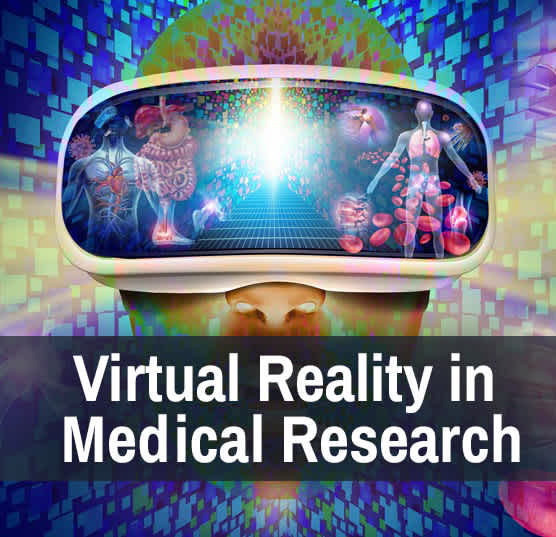 Virtual Reality in Medical Research