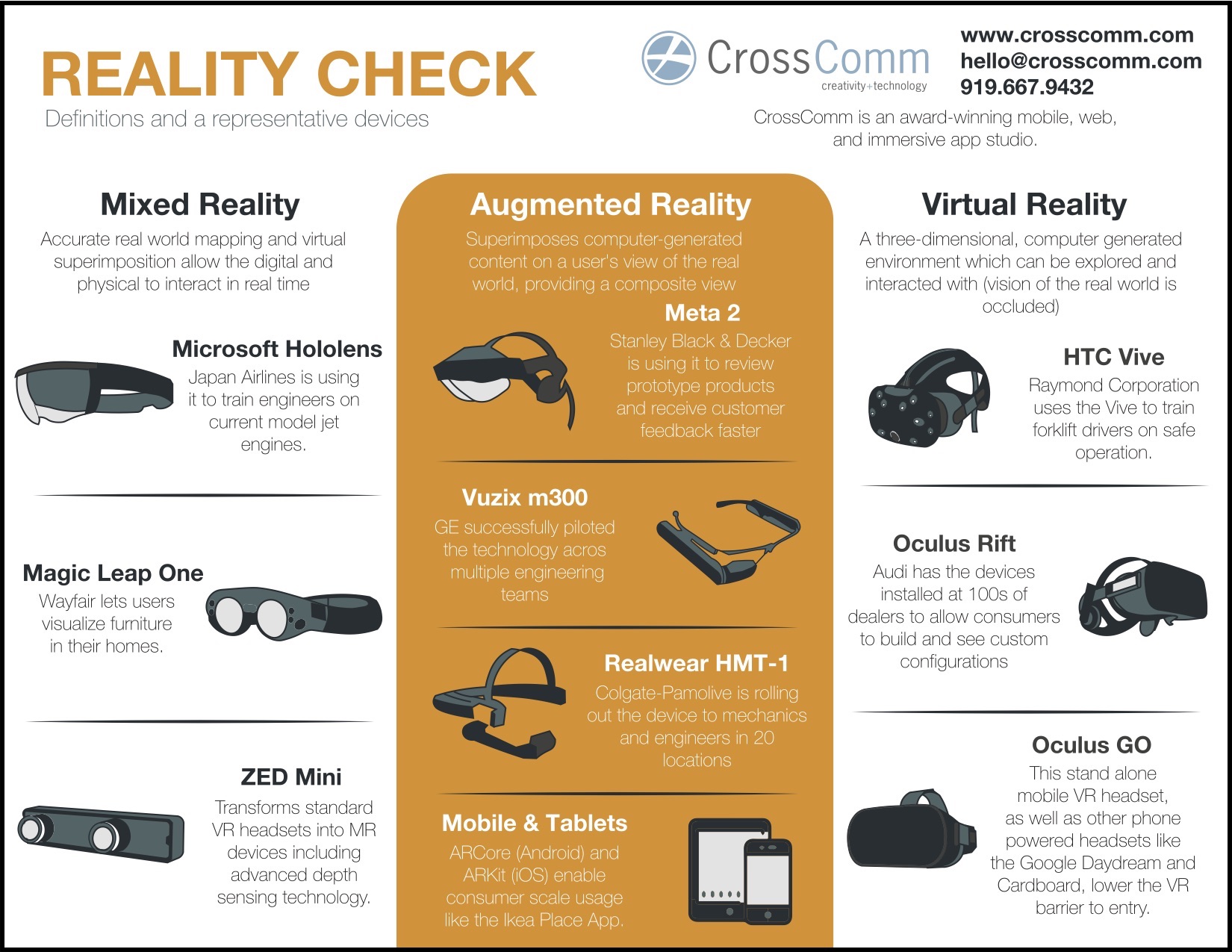 REALITY CHECK
Definitions and a representative devices

CrossComm
creativity+technology

www.crosscomm.com
hello@crosscomm.com
919.667.9432

CrossComm is an award-winning mobile, web, and immersive app studio.

Mixed Reality
Accurate real world mapping and virtual superimposition allow the digital and physical to interact in real time

Microsoft Hololens
Japan Airlines is using it to train engineers on current model jet engines.

Magic Leap One
Wayfair lets users visualize furniture in their homes.

ZED Mini
Transforms standard VR headsets into MR devices including advanced depth sensing technology.

Augmented Reality
Superimposes computer-generated content on a user's view of the real world, providing a composite view

Meta 2
Stanley Black & Decker is using it to review prototype products and receive customer feedback faster

Vuzix m300
GE successfully piloted the technology acros multiple engineering teams

Realwear HMT-1
Colgate-Pamolive is rolling out the device to mechanics and engineers in 20 locations

Mobile & Tablets
ARCore (Android) and ARKit (iOS) enable consumer scale usage like the Ikea Place App.

Virtual Reality
A three-dimensional, computer generated environment which can be explored and interacted with (vision of the real world is occluded)

HTC Vive
Raymond Corporation uses the Vive to train forklift drivers on safe operation.

Oculus Rift
Audi has the devices installed at 100s of dealers to allow consumers to build and see custom configurations

Oculus GO
This stand alone mobile VR headset, as well as other phone powered headsets like the Google Daydream and Cardboard, lower the VR barrier to entry.