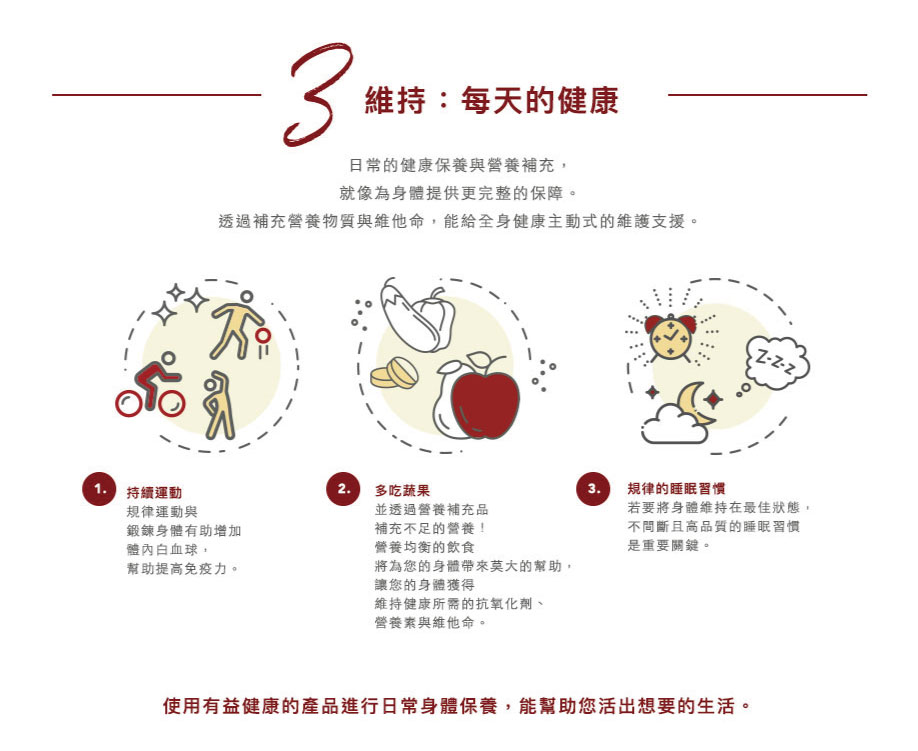 3 維持：每天的健康

日常的健康保養與營養補充，
就像為身體提供更完整的保障。
透過補充營養物質與維他命，能給全身健康主動式的維護支援。

Z-Z-Z

1. 持續運動
規律運動與
鍛鍊身體有助增加
體內白血球，
幫助提高免疫力。

2. 多吃蔬果
並透過營養補充品
補充不足的營養！
營養均衡的飲食
將為您的身體帶來莫大的幫助，
讓您的身體獲得
維持健康所需的抗氧化劑、
營養素與維他命。

3. 規律的睡眠習慣
若要將身體維持在最佳狀態，
不間斷且高品質的睡眠習慣
是重要關鍵。

使用有益健康的產品進行日常身體保養，能幫助您活出想要的生活。