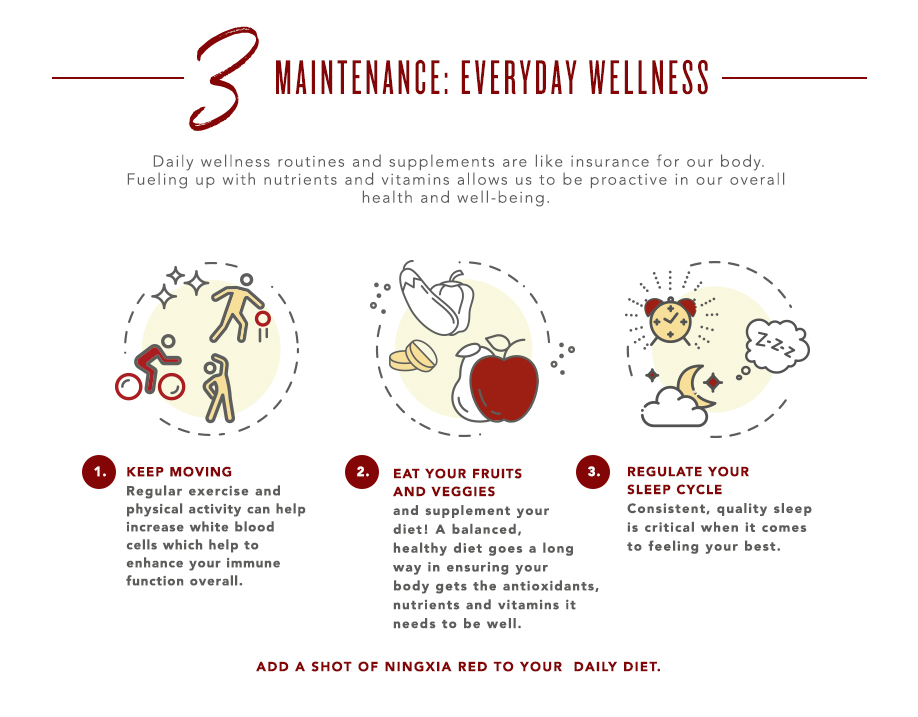 3 MAINTENANCE: EVERYDAY WELLNESS

Daily wellness routines and supplements are like insurance for our body. Fueling up with nutrients and vitamins allows us to be proactive in our overall health and well-being.

Z-Z-Z

1. KEEP MOVING
Regular exercise and physical activity can help increase white blood cells which help to enhance your immune function overall.

2. EAT YOUR FRUITS AND VEGGIES
and supplement your diet! A balanced, healthy diet goes a long way in ensuring your body gets the antioxidants, nutrients and vitamins it needs to be well.

3. REGULATE YOUR SLEEP CYCLE
Consistent, quality sleep is critical when it comes to feeling your best.

ADD A SHOT OF NINGXIA RED TO YOUR DAILY DIET.