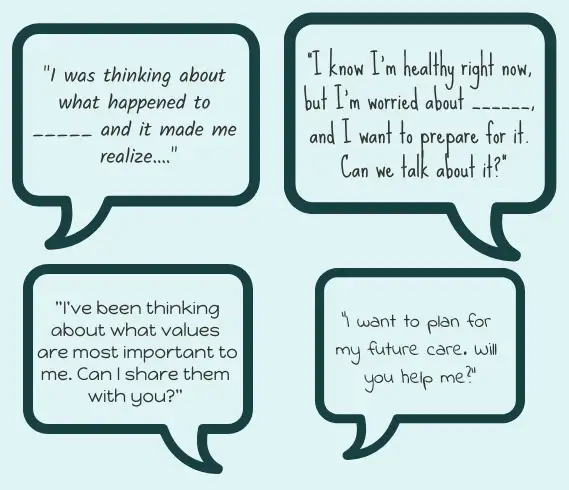 "I was thinking about what happened to _____ and it made me realize...."

"I know I'm healthy right now, but I'm worried about ______, and I want to prepare for it. Can we talk about it?"

"I've been thinking about what values are most important to me. Can I share them with you?"

"I want to plan for my future care. Will you help me?"