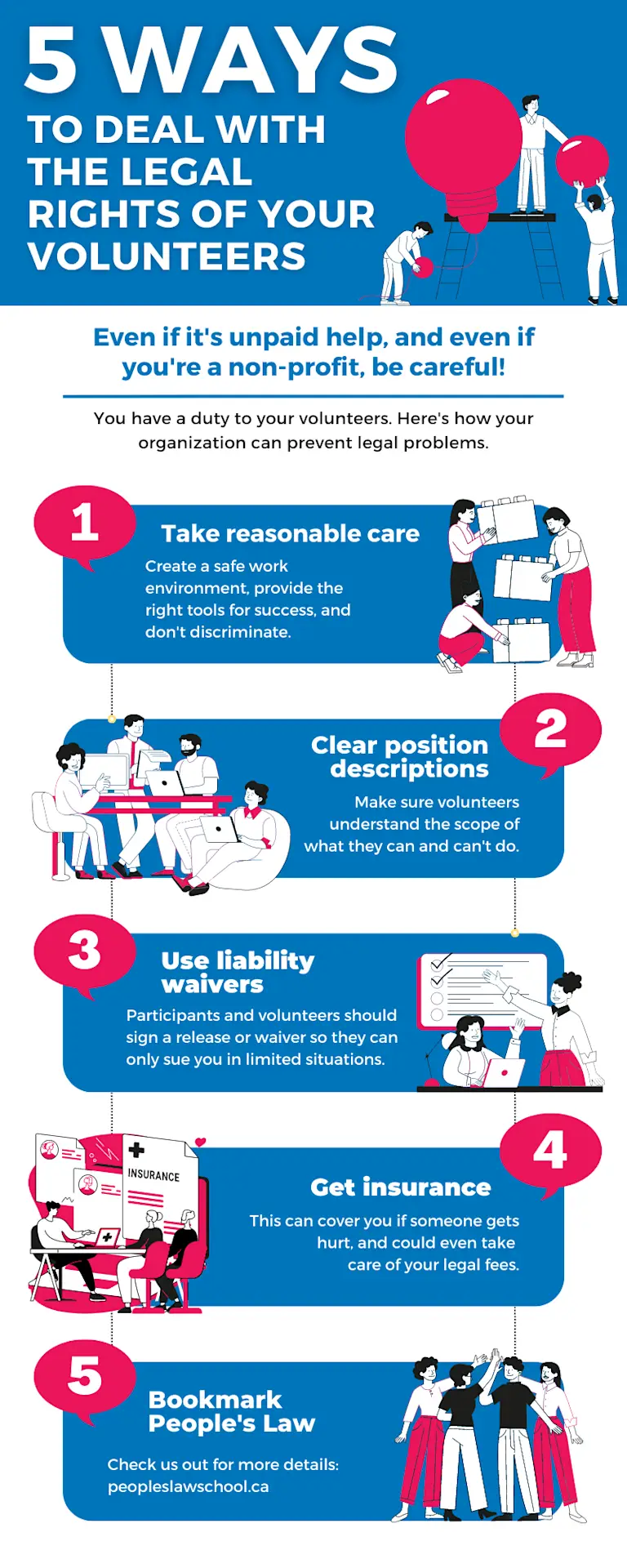 5 WAYS
TO DEAL WITH THE LEGAL RIGHTS OF YOUR VOLUNTEERS

Even if it's unpaid help, and even if you're a non-profit, be careful!

You have a duty to your volunteers. Here's how your organization can prevent legal problems.

1
Take reasonable care
Create a safe work environment, provide the right tools for success, and don't discriminate.

2
Clear position descriptions
Make sure volunteers understand the scope of what they can and can't do.

3
Use liability waivers
Participants and volunteers should sign a release or waiver so they can only sue you in limited situations.

INSURANCE

4
Get insurance
This can cover you if someone gets hurt, and could even take care of your legal fees.

5
Bookmark People's Law
Check us out for more details:
peopleslawschool.ca