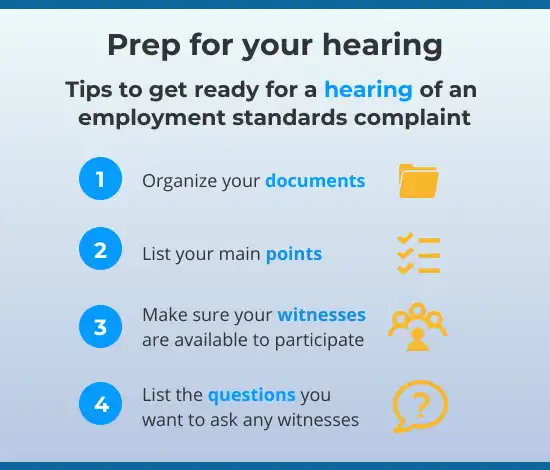 Prep for your hearing

Tips to get ready for a hearing of an employment standards complaint

1 Organize your documents

2 List your main points

3 Make sure your witnesses are available to participate

4 List the questions you want to ask any witnesses

?