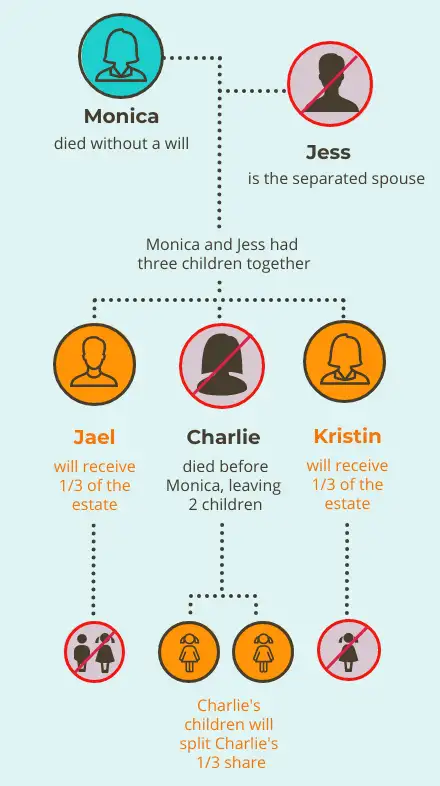 Monica
died without a will

Jess
is the separated spouse

Monica and Jess had three children together

Jael
will receive 1/3 of the estate

Charlie
died before Monica, leaving 2 children

Kristin
will receive 1/3 of the estate

Charlie's children will split Charlie's 1/3 share