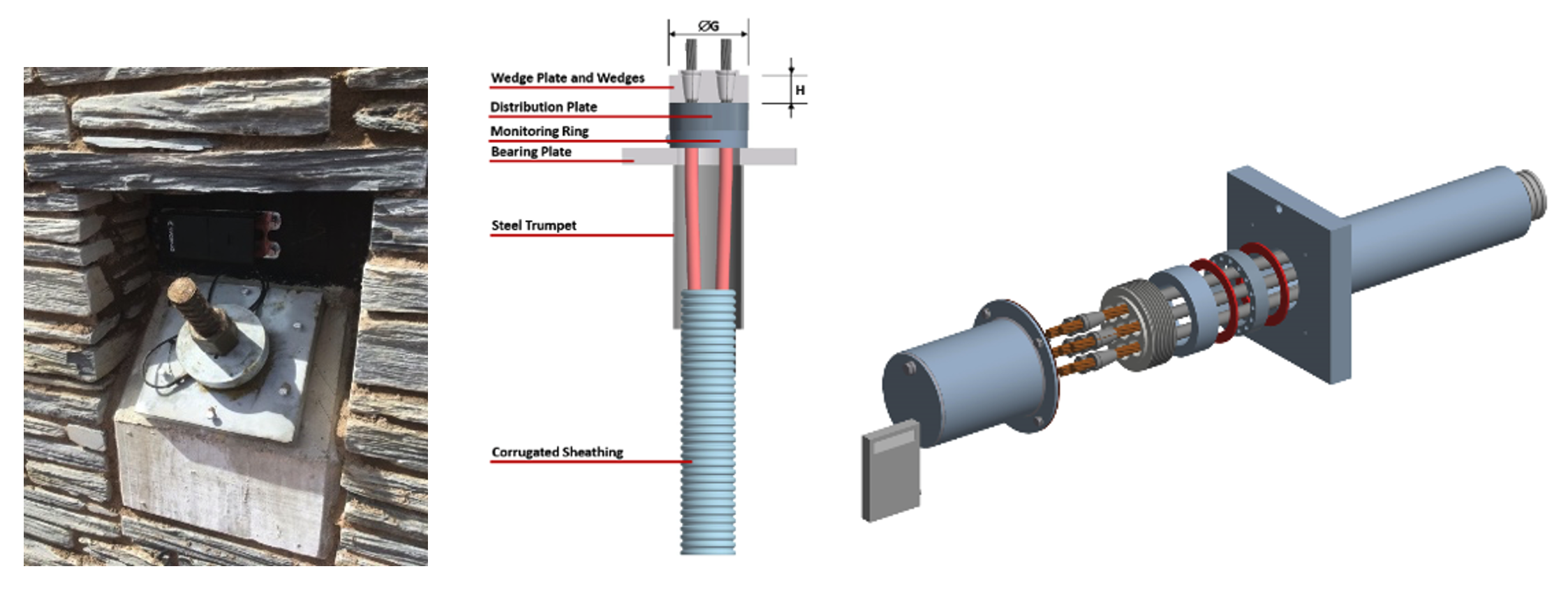 ØG

H

Wedge Plate and Wedges

Distribution Plate

Monitoring Ring

Bearing Plate

Steel Trumpet

Corrugated Sheathing