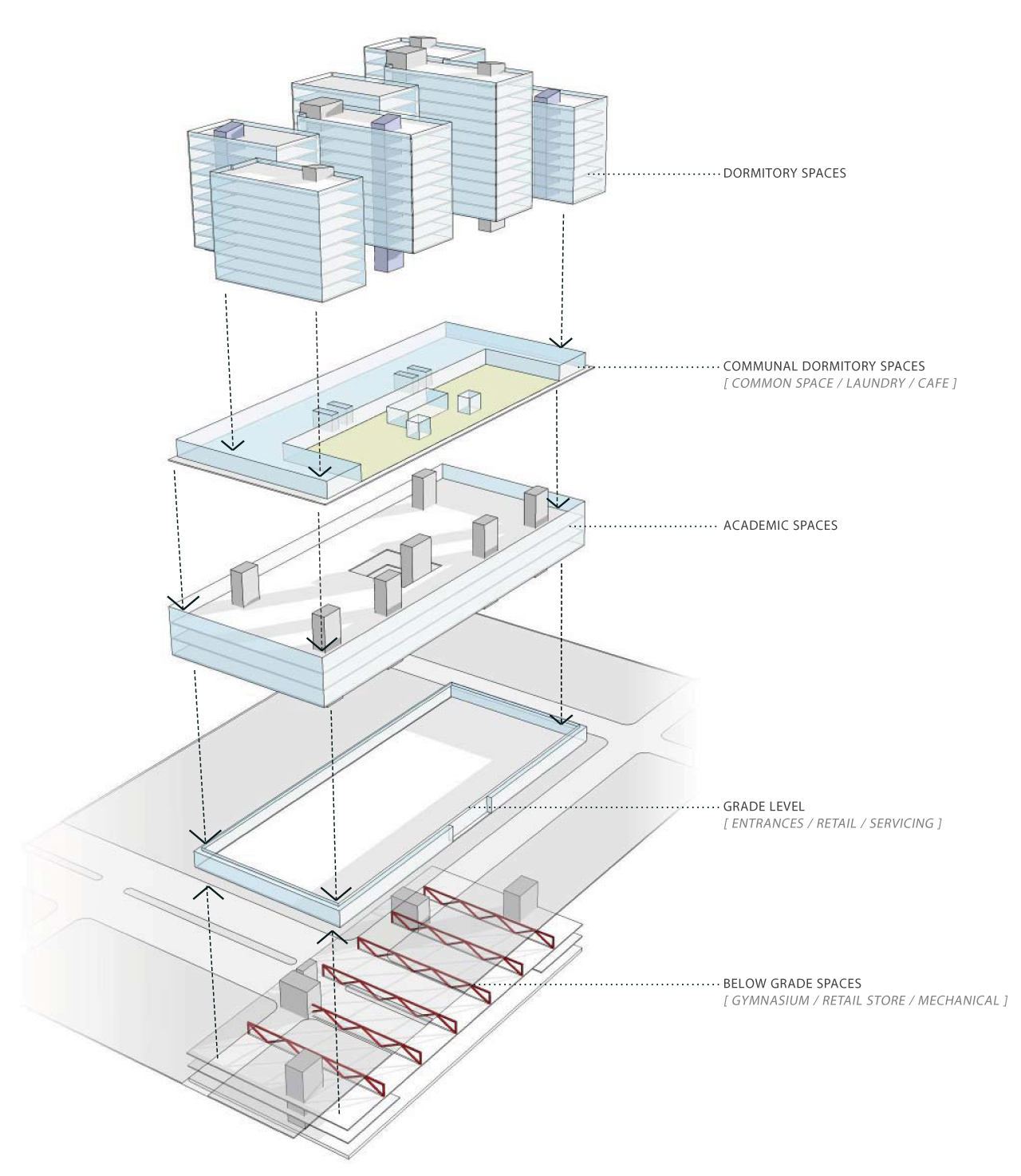 DORMITORY SPACES

COMMUNAL DORMITORY SPACES
[ COMMON SPACE / LAUNDRY / CAFE ]

ACADEMIC SPACES

GRADE LEVEL
[ ENTRANCES / RETAIL / SERVICING ]

BELOW GRADE SPACES
[ GYMNASIUM / RETAIL STORE / MECHANICAL ]