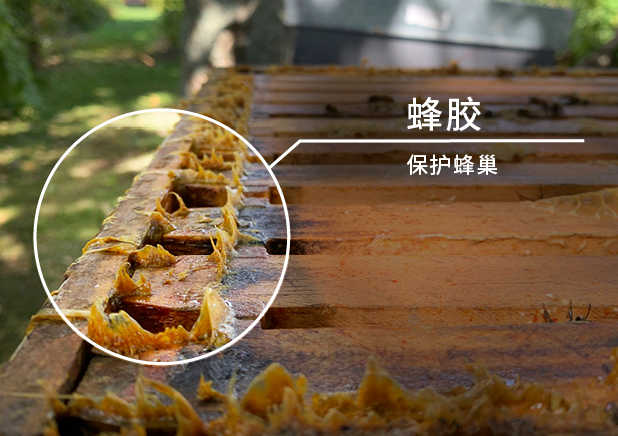 蜂胶

保护蜂巢