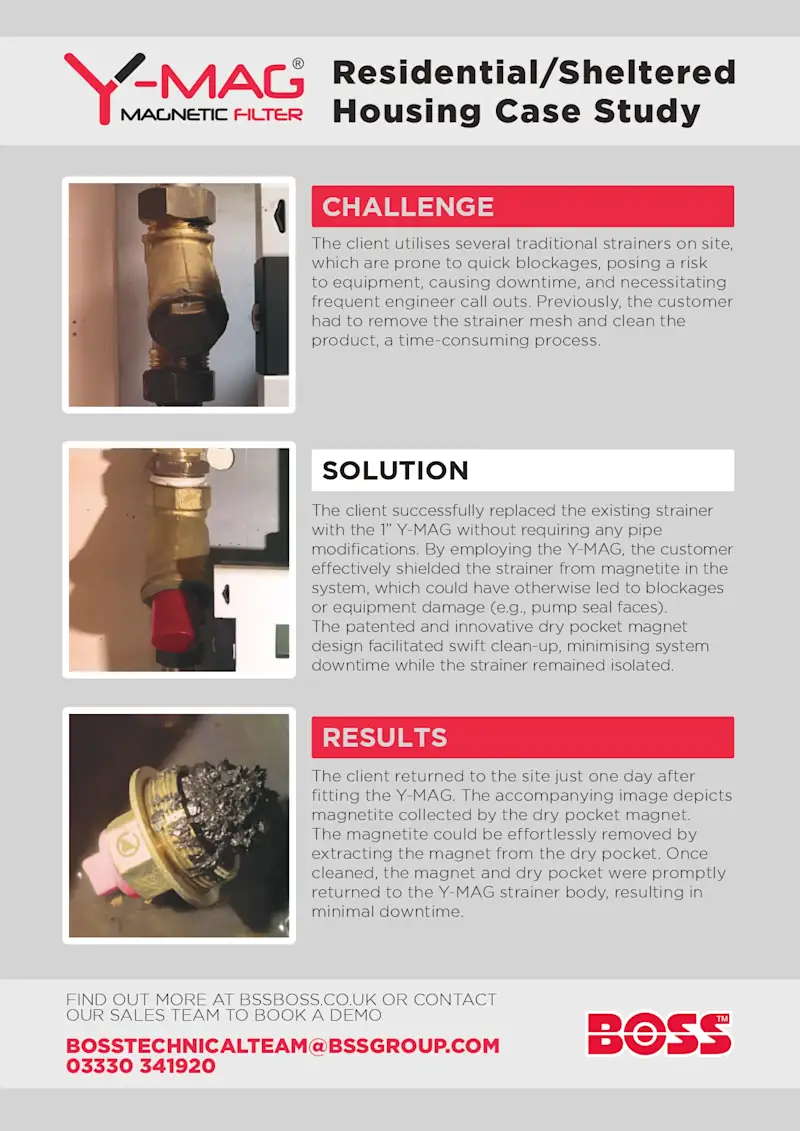 Y-MAG®
MAGNETIC FILTER

Residential/Sheltered Housing Case Study

CHALLENGE

The client utilises several traditional strainers on site, which are prone to quick blockages, posing a risk to equipment, causing downtime, and necessitating frequent engineer call outs. Previously, the customer had to remove the strainer mesh and clean the product, a time-consuming process.

SOLUTION

The client successfully replaced the existing strainer with the 1" Y-MAG without requiring any pipe modifications. By employing the Y-MAG, the customer effectively shielded the strainer from magnetite in the system, which could have otherwise led to blockages or equipment damage (e.g., pump seal faces).
The patented and innovative dry pocket magnet design facilitated swift clean-up, minimising system downtime while the strainer remained isolated.

RESULTS

The client returned to the site just one day after fitting the Y-MAG. The accompanying image depicts magnetite collected by the dry pocket magnet. The magnetite could be effortlessly removed by extracting the magnet from the dry pocket. Once cleaned, the magnet and dry pocket were promptly returned to the Y-MAG strainer body, resulting in minimal downtime.

FIND OUT MORE AT BSSBOSS.CO.UK OR CONTACT OUR SALES TEAM TO BOOK A DEMO

BOSSTECHNICALTEAM@BSSGROUP.COM
03330 341920

BOSS™