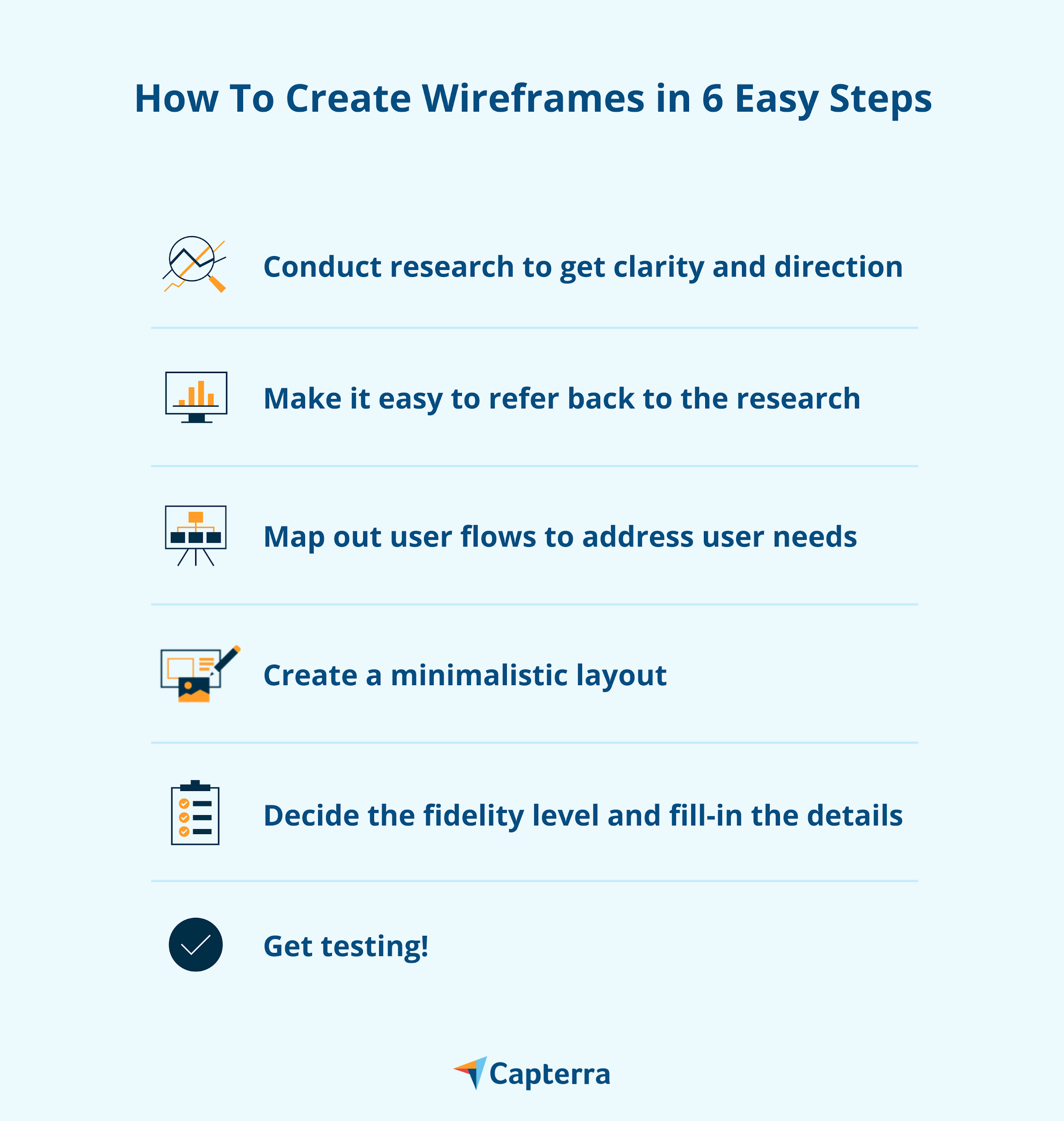 How To Create Wireframes in 6 Easy Steps

Conduct research to get clarity and direction

Make it easy to refer back to the research

Map out user flows to address user needs

Create a minimalistic layout

Decide the fidelity level and fill-in the details

Get testing!

Capterra