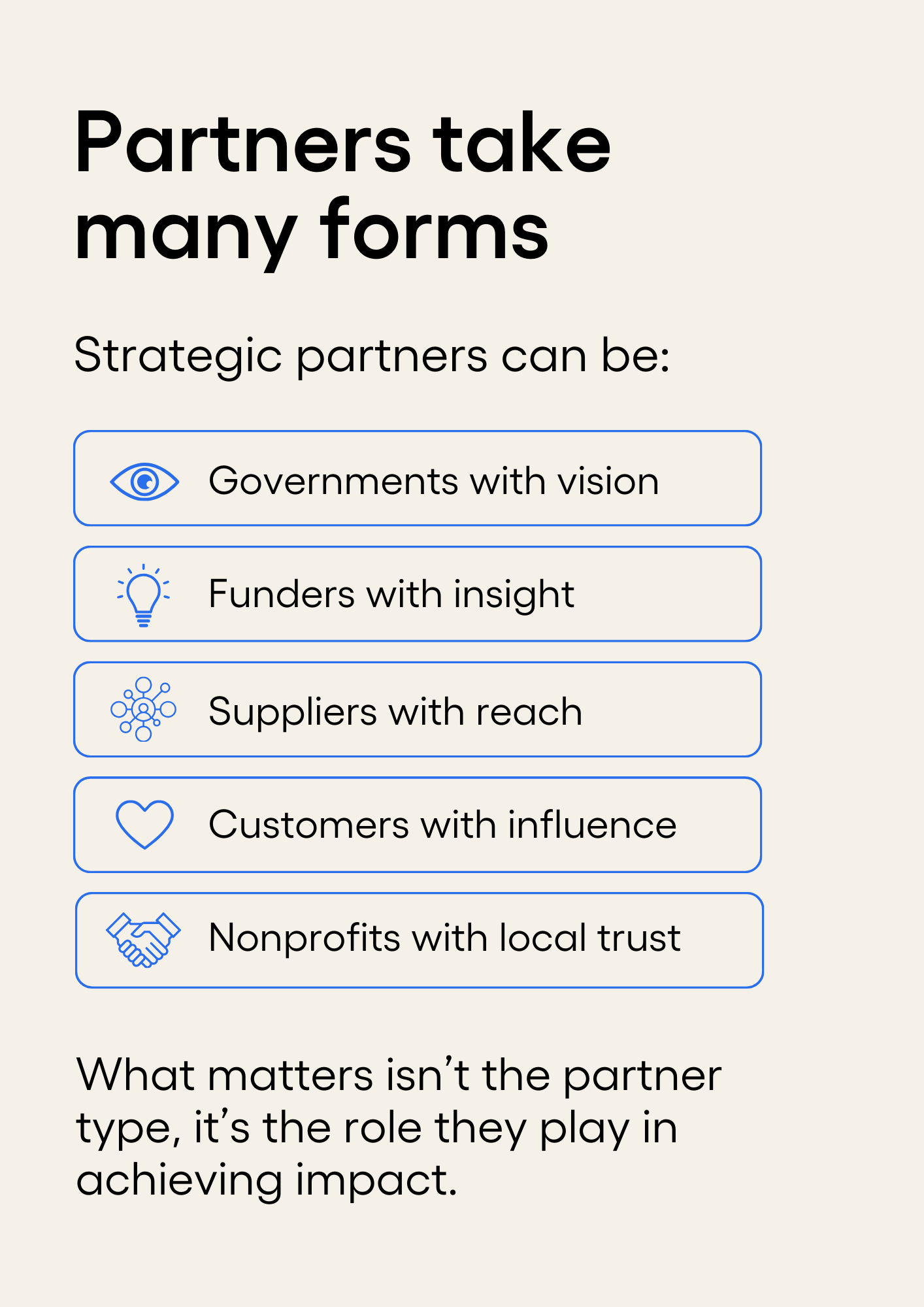 Partners take many forms

Strategic partners can be:

Governments with vision

Funders with insight

Suppliers with reach

Customers with influence

Nonprofits with local trust

What matters isn't the partner type, it's the role they play in achieving impact.