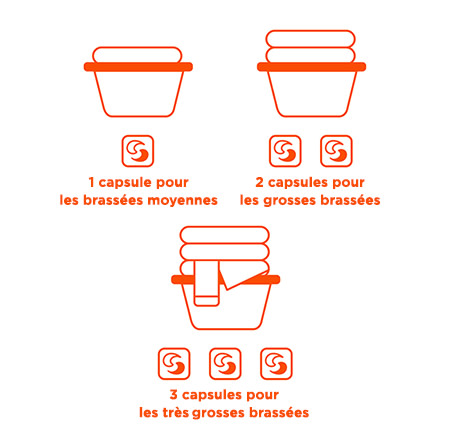 1 capsule pour
les brassées moyennes

2 capsules pour
les grosses brassées

3 capsules pour
les très grosses brassées