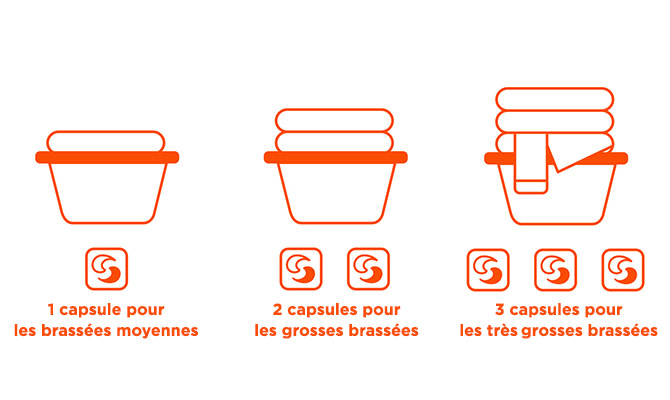 1 capsule pour
les brassées moyennes

2 capsules pour
les grosses brassées

3 capsules pour
les très grosses brassées