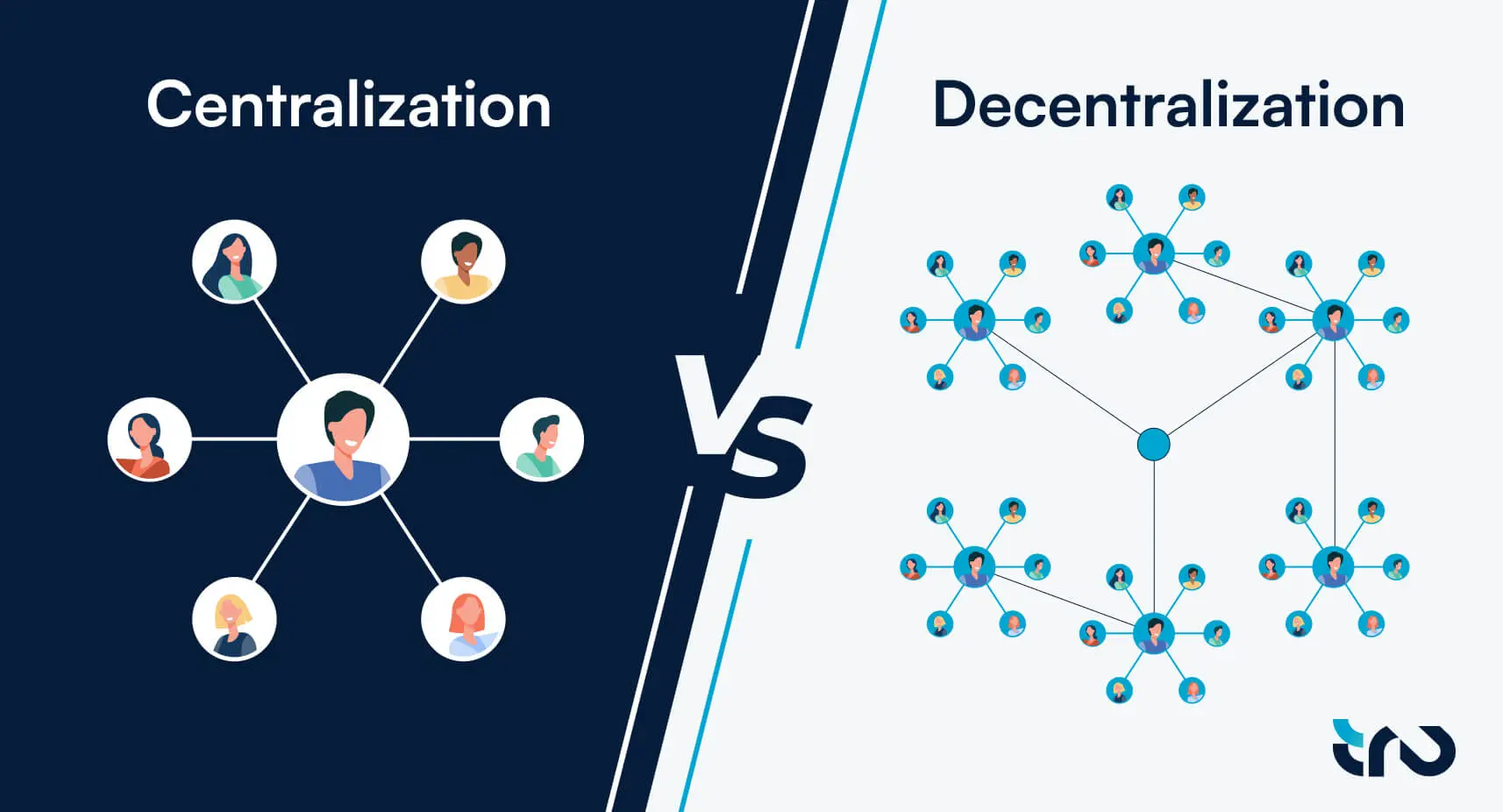 Centralization

VS

Decentralization