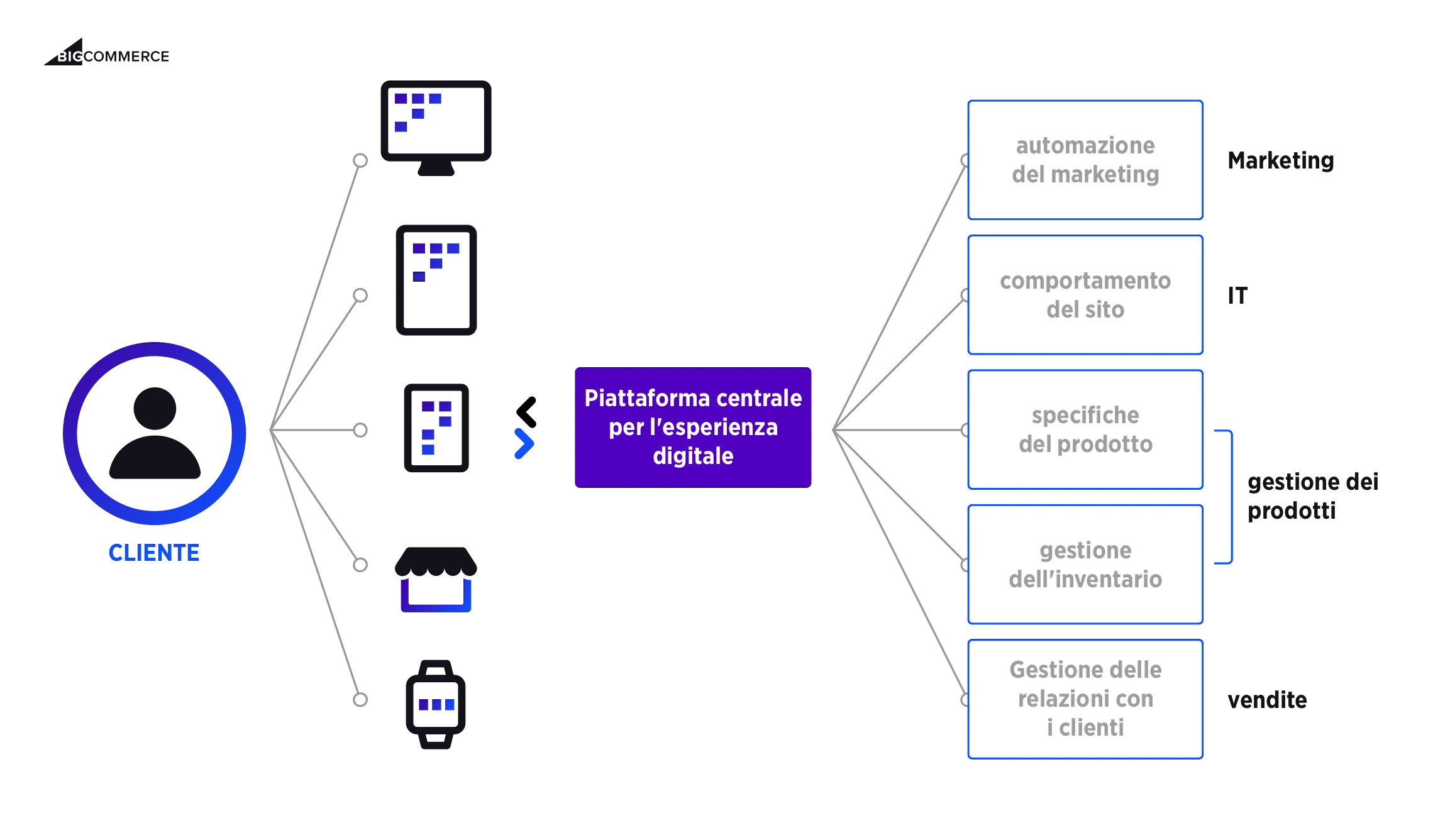 BIGCOMMERCE

CLIENTE

Piattaforma centrale per l'esperienza digitale

automazione del marketing

Marketing

comportamento del sito

IT

specifiche del prodotto

gestione dell'inventario

gestione dei prodotti

Gestione delle relazioni con i clienti

vendite