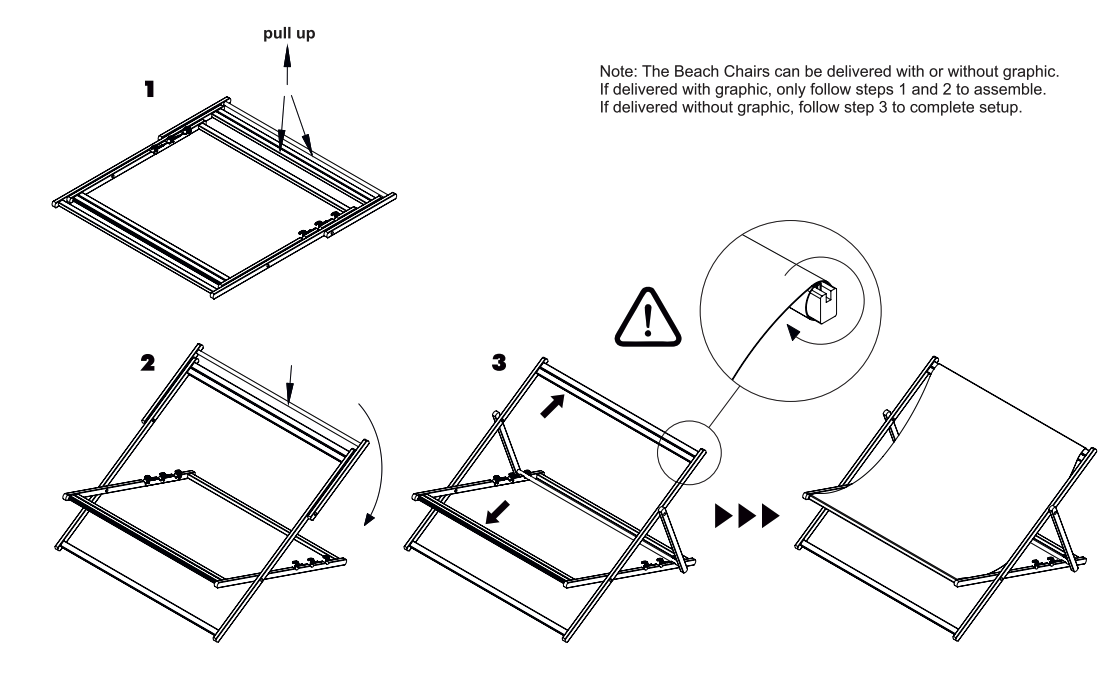 pull up

1

Note: The Beach Chairs can be delivered with or without graphic.
If delivered with graphic, only follow steps 1 and 2 to assemble.
If delivered without graphic, follow step 3 to complete setup.

2

3