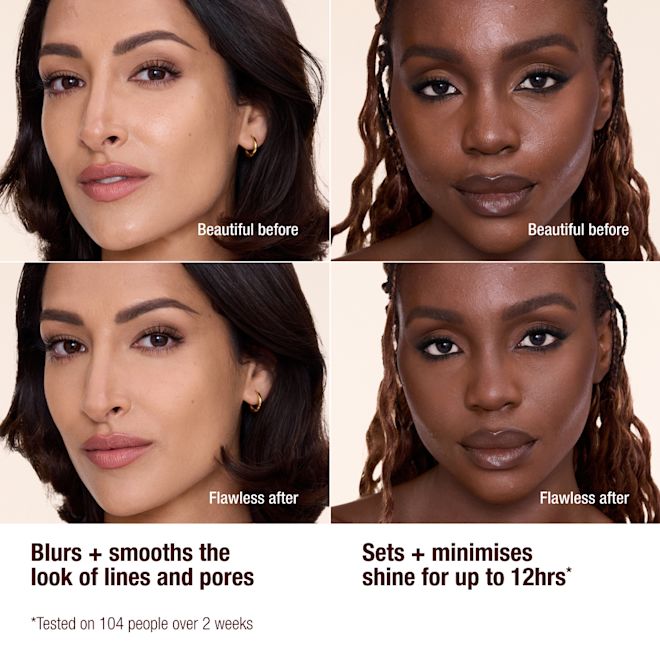 Beautiful before

Beautiful before

Flawless after

Flawless after

Blurs + smooths the look of lines and pores

Sets + minimises shine for up to 12hrs*

*Tested on 104 people over 2 weeks