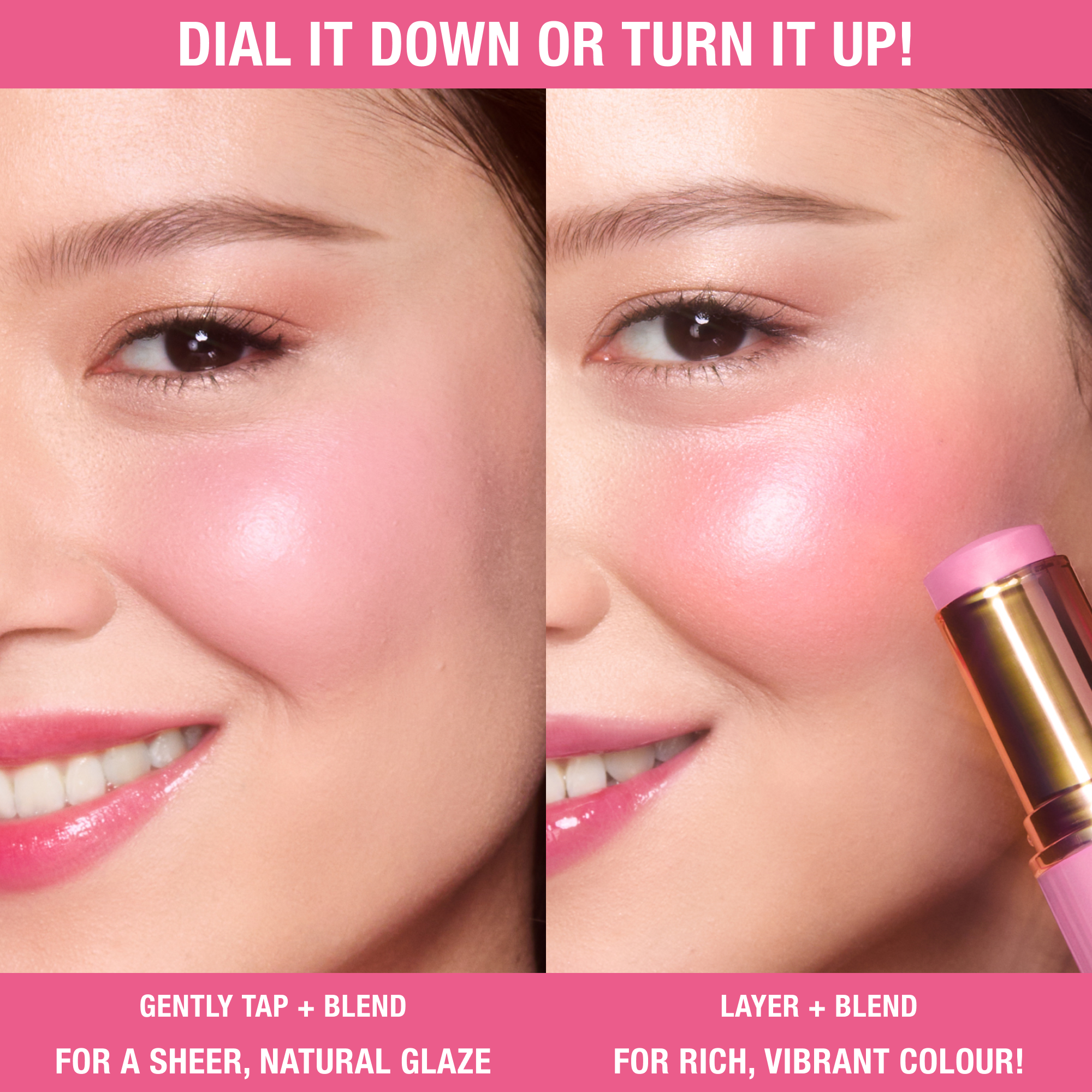 DIAL IT DOWN OR TURN IT UP!

GENTLY TAP + BLEND

FOR A SHEER, NATURAL GLAZE

LAYER + BLEND

FOR RICH, VIBRANT COLOUR!