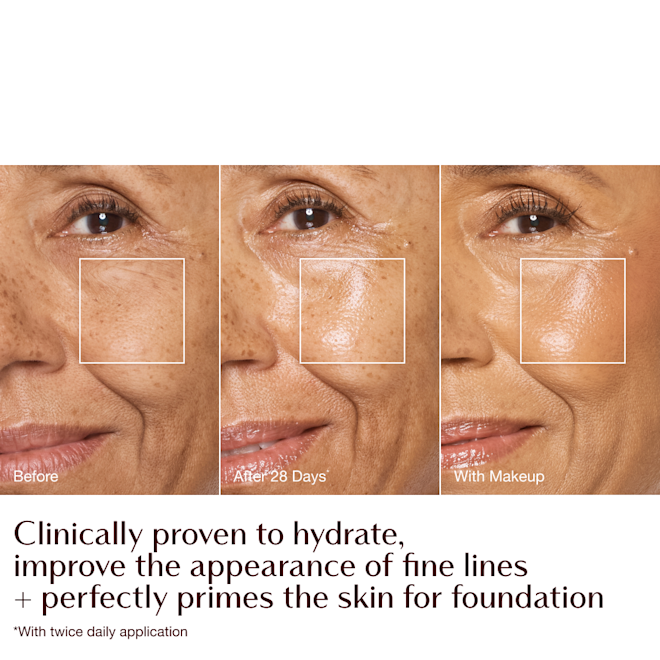 Before

After 28 Days*

With Makeup

Clinically proven to hydrate, improve the appearance of fine lines + perfectly primes the skin for foundation

*With twice daily application