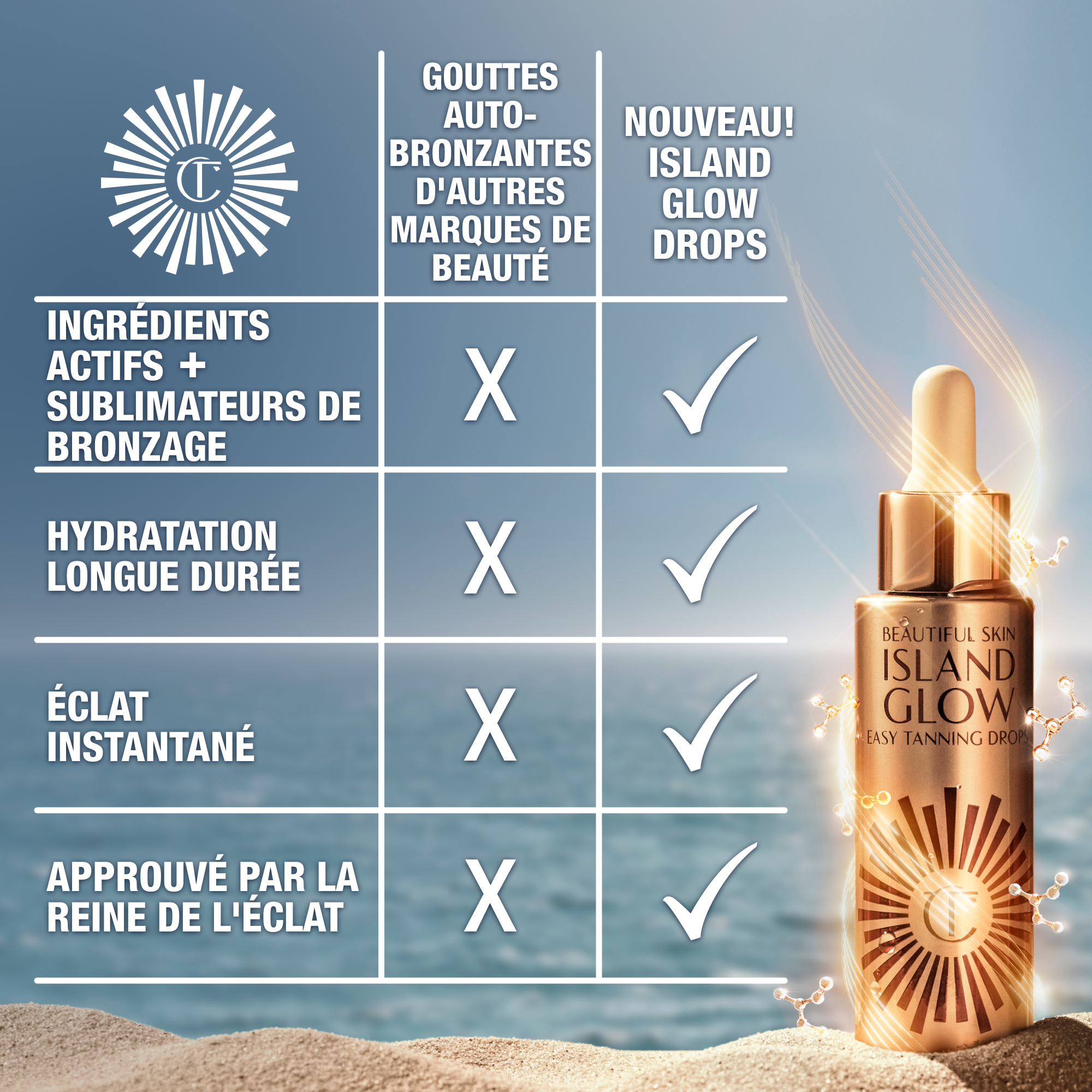 | CT | GOUTTES AUTO-BRONZANTES D'AUTRES MARQUES DE BEAUTÉ | NOUVEAU! ISLAND GLOW DROPS |
|---|---|---|
| INGRÉDIENTS ACTIFS + SUBLIMATEURS DE BRONZAGE | X | ✓ |
| HYDRATATION LONGUE DURÉE | X | ✓ |
| ÉCLAT INSTANTANÉ | X | ✓ |
| APPROUVÉ PAR LA REINE DE L'ÉCLAT | X | ✓ |

BEAUTIFUL SKIN
ISLAND GLOW
EASY TANNING DROPS
CT