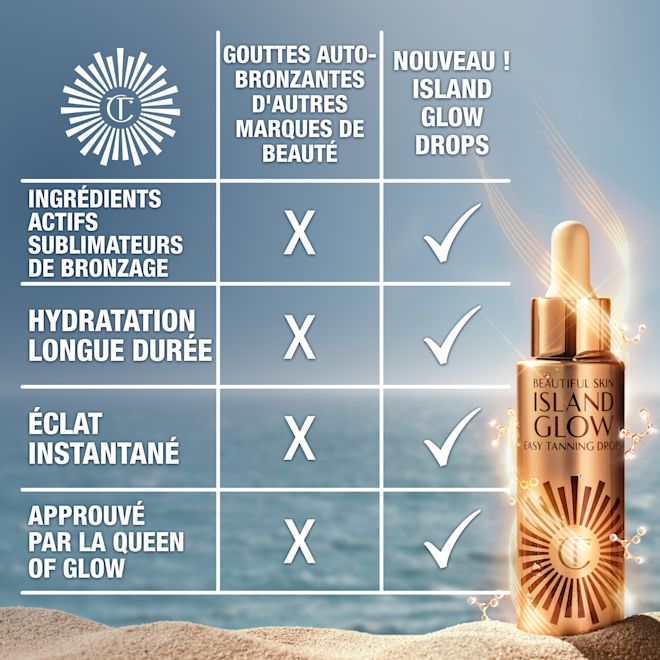 | CT | GOUTTES AUTO-BRONZANTES D'AUTRES MARQUES DE BEAUTÉ | NOUVEAU ! ISLAND GLOW DROPS |
|---|---|---|
| INGRÉDIENTS ACTIFS SUBLIMATEURS DE BRONZAGE | X | ✓ |
| HYDRATATION LONGUE DURÉE | X | ✓ |
| ÉCLAT INSTANTANÉ | X | ✓ |
| APPROUVÉ PAR LA QUEEN OF GLOW | X | ✓ |

BEAUTIFUL SKIN
ISLAND GLOW
EASY TANNING DROPS
CT