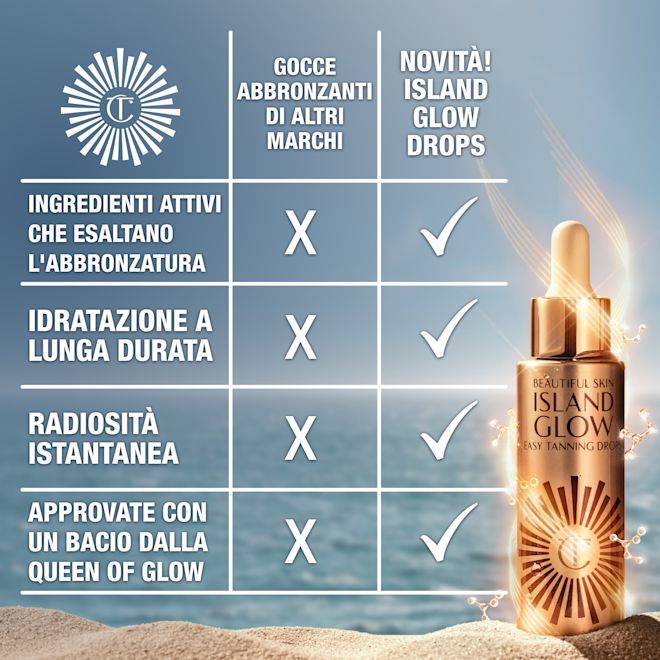 | CT | GOCCE ABBRONZANTI DI ALTRI MARCHI | NOVITÀ! ISLAND GLOW DROPS |
|---|---|---|
| INGREDIENTI ATTIVI CHE ESALTANO L'ABBRONZATURA | X | ✓ |
| IDRATAZIONE A LUNGA DURATA | X | ✓ |
| RADIOSITÀ ISTANTANEA | X | ✓ |
| APPROVATE CON UN BACIO DALLA QUEEN OF GLOW | X | ✓ |

BEAUTIFUL SKIN
ISLAND GLOW
EASY TANNING DROPS
CT