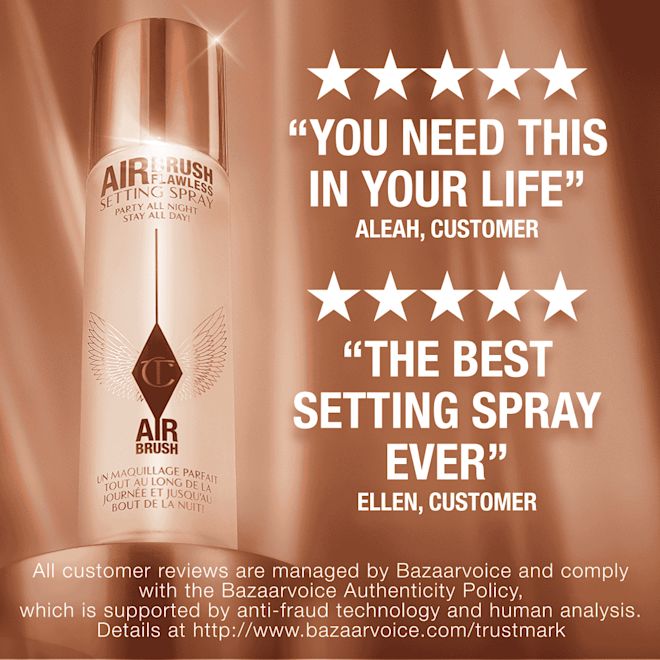 AIRBRUSH FLAWLESS
SETTING SPRAY
PARTY ALL NIGHT
STAY ALL DAY!

CT

AIR BRUSH

UN MAQUILLAGE PARFAIT TOUT AU LONG DE LA JOURNÉE ET JUSQU'AU BOUT DE LA NUIT!

★★★★★
"YOU NEED THIS IN YOUR LIFE"
ALEAH, CUSTOMER

★★★★★
"THE BEST SETTING SPRAY EVER"
ELLEN, CUSTOMER

All customer reviews are managed by Bazaarvoice and comply with the Bazaarvoice Authenticity Policy, which is supported by anti-fraud technology and human analysis. Details at http://www.bazaarvoice.com/trustmark