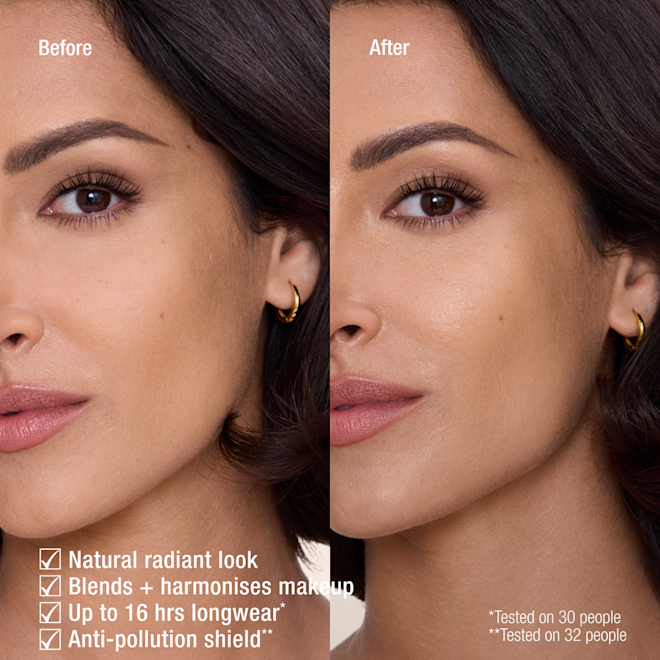 Before

After

☑ Natural radiant look
☑ Blends + harmonises makeup
☑ Up to 16 hrs longwear*
☑ Anti-pollution shield**

*Tested on 30 people
**Tested on 32 people