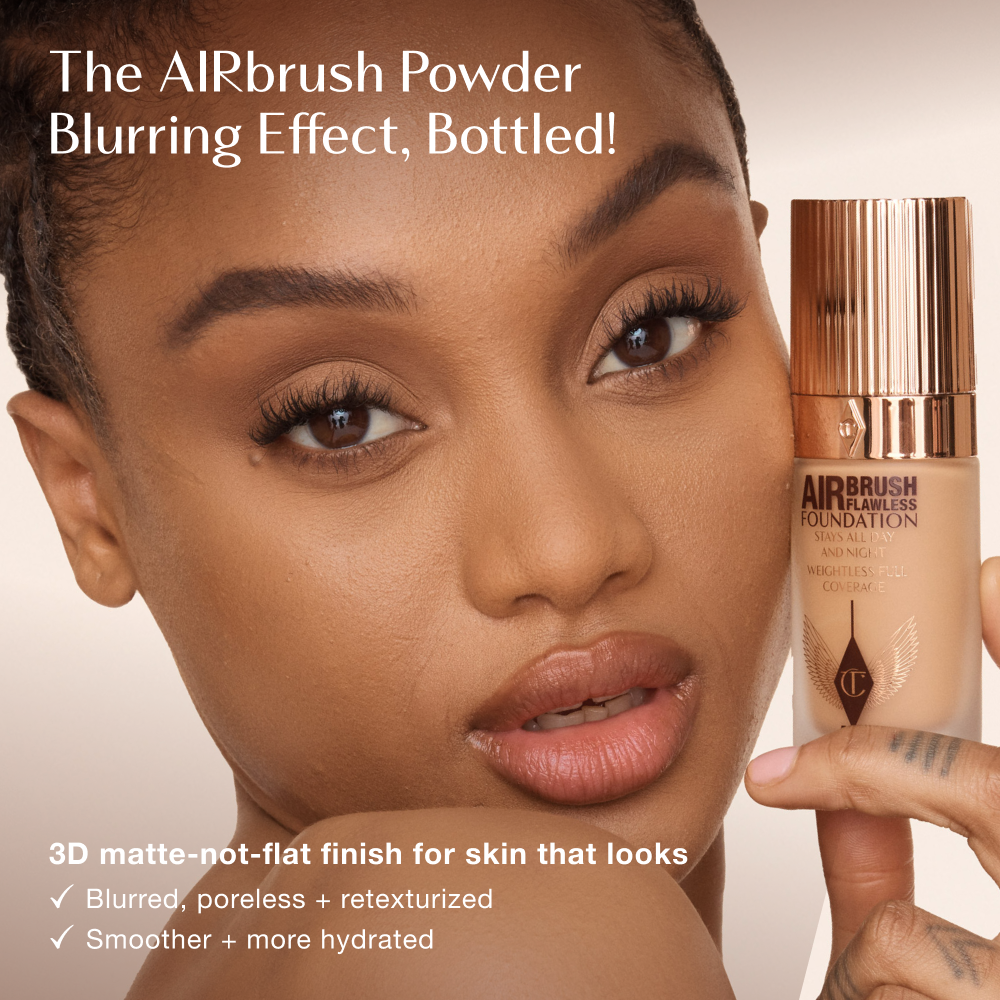 The AIRbrush Powder Blurring Effect, Bottled!

AIRBRUSH FLAWLESS FOUNDATION
STAYS ALL DAY AND NIGHT
WEIGHTLESS FULL COVERAGE
CT

3D matte-not-flat finish for skin that looks
✓ Blurred, poreless + retexturized
✓ Smoother + more hydrated