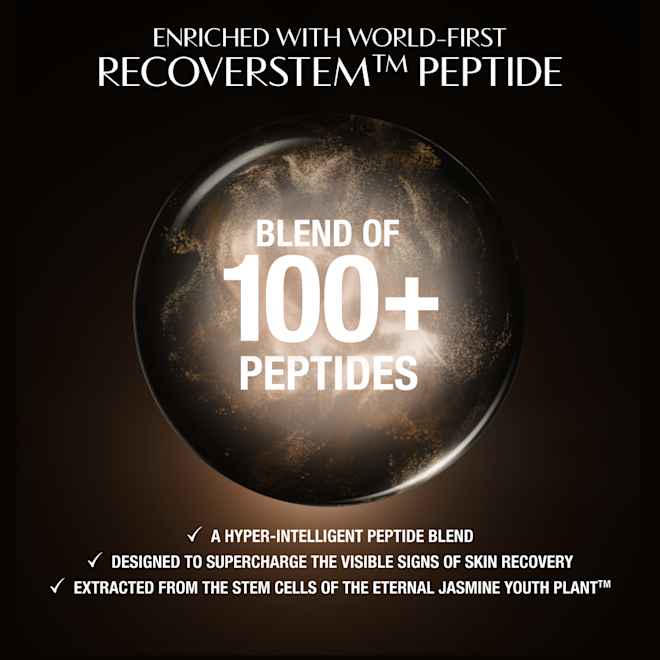 ENRICHED WITH WORLD-FIRST
RECOVERSTEM™ PEPTIDE

BLEND OF
100+
PEPTIDES

✓ A HYPER-INTELLIGENT PEPTIDE BLEND
✓ DESIGNED TO SUPERCHARGE THE VISIBLE SIGNS OF SKIN RECOVERY
✓ EXTRACTED FROM THE STEM CELLS OF THE ETERNAL JASMINE YOUTH PLANT™