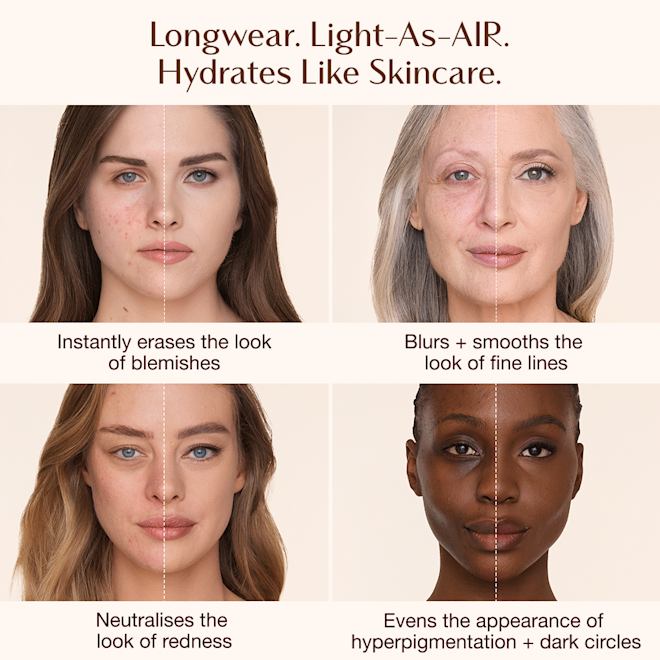 Longwear. Light-As-AIR.
Hydrates Like Skincare.

Instantly erases the look of blemishes

Blurs + smooths the look of fine lines

Neutralises the look of redness

Evens the appearance of hyperpigmentation + dark circles