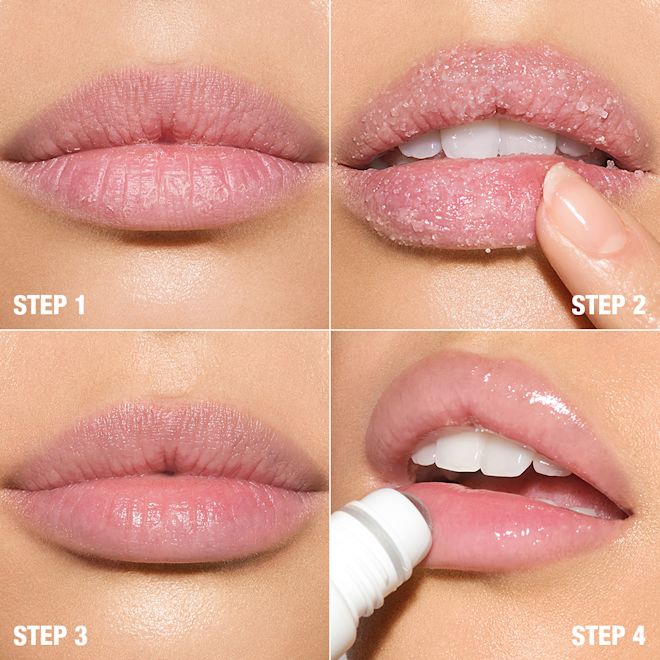 STEP 1

STEP 2

STEP 3

STEP 4