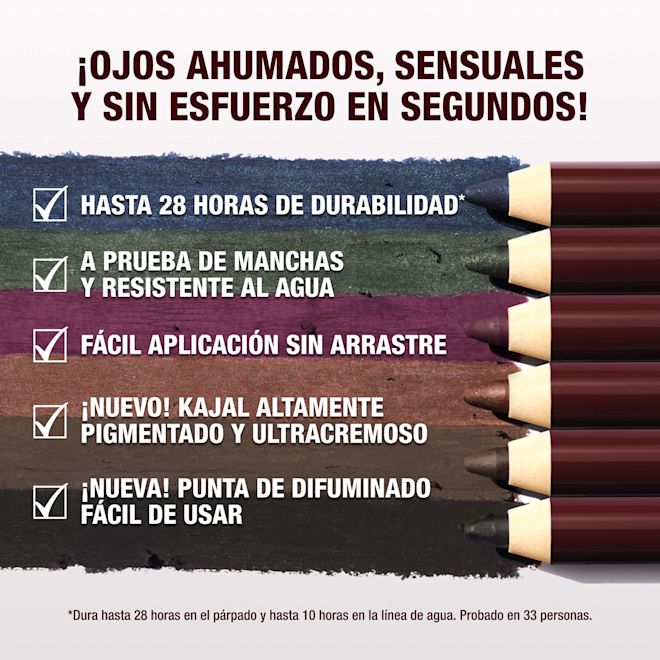 ¡OJOS AHUMADOS, SENSUALES Y SIN ESFUERZO EN SEGUNDOS!

HASTA 28 HORAS DE DURABILIDAD*

A PRUEBA DE MANCHAS Y RESISTENTE AL AGUA

FÁCIL APLICACIÓN SIN ARRASTRE

¡NUEVO! KAJAL ALTAMENTE PIGMENTADO Y ULTRACREMOSO

¡NUEVA! PUNTA DE DIFUMINADO FÁCIL DE USAR

*Dura hasta 28 horas en el párpado y hasta 10 horas en la línea de agua. Probado en 33 personas.