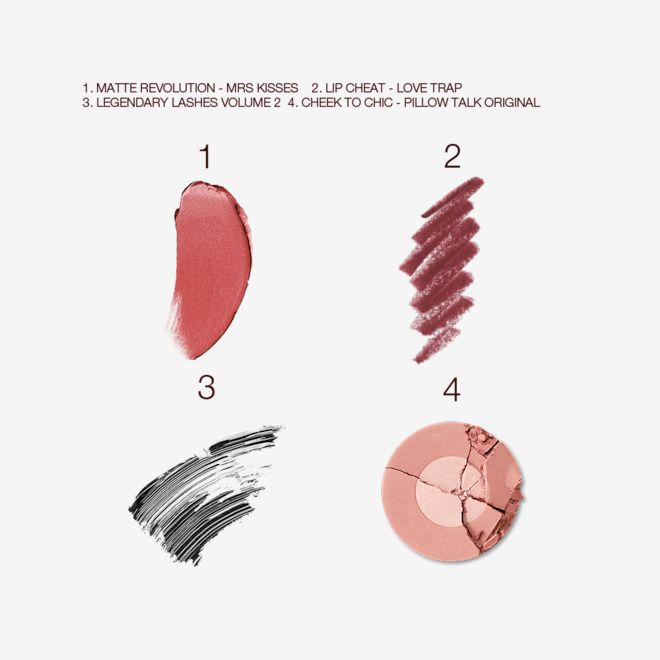 1. MATTE REVOLUTION - MRS KISSES 2. LIP CHEAT - LOVE TRAP
3. LEGENDARY LASHES VOLUME 2 4. CHEEK TO CHIC - PILLOW TALK ORIGINAL

1

2

3

4