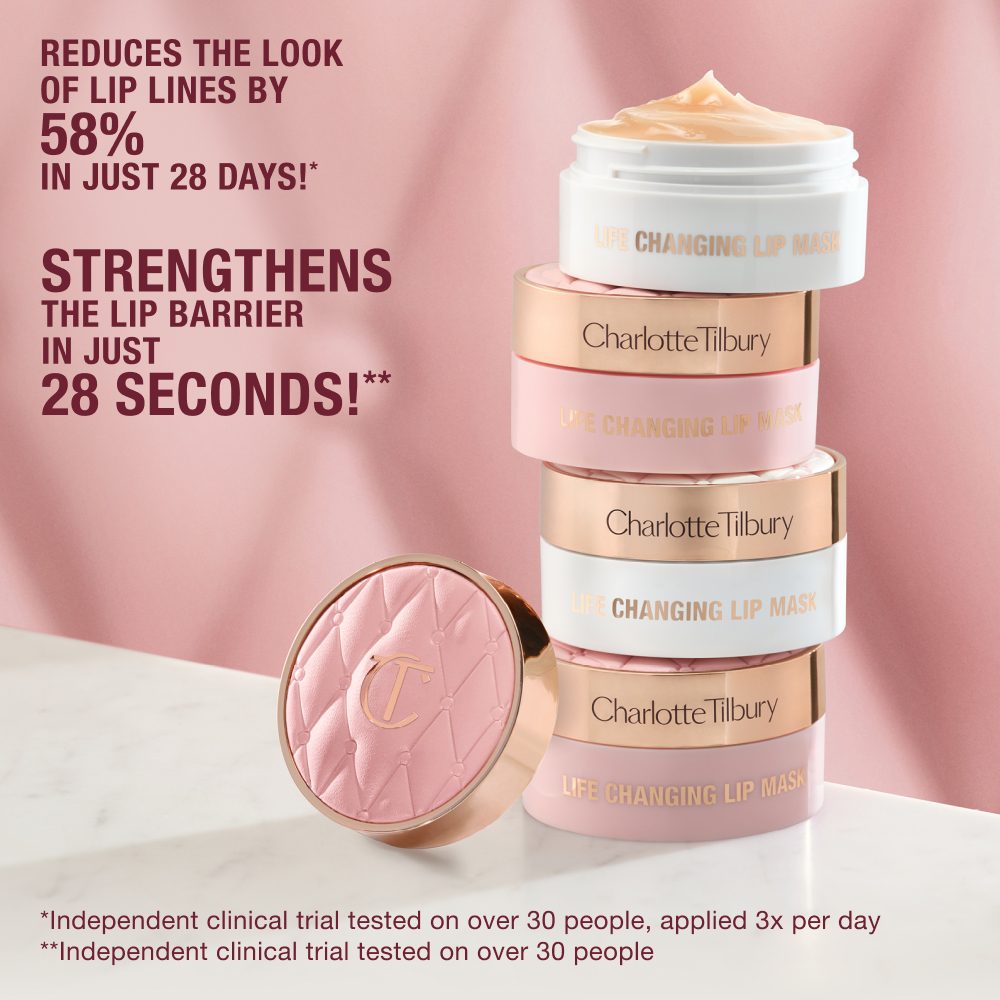 REDUCES THE LOOK OF LIP LINES BY
58%
IN JUST 28 DAYS!*

STRENGTHENS
THE LIP BARRIER
IN JUST
28 SECONDS!**

LIFE CHANGING LIP MASK

Charlotte Tilbury

LIFE CHANGING LIP MASK

Charlotte Tilbury

LIFE CHANGING LIP MASK

CT

Charlotte Tilbury

LIFE CHANGING LIP MASK

*Independent clinical trial tested on over 30 people, applied 3x per day
**Independent clinical trial tested on over 30 people