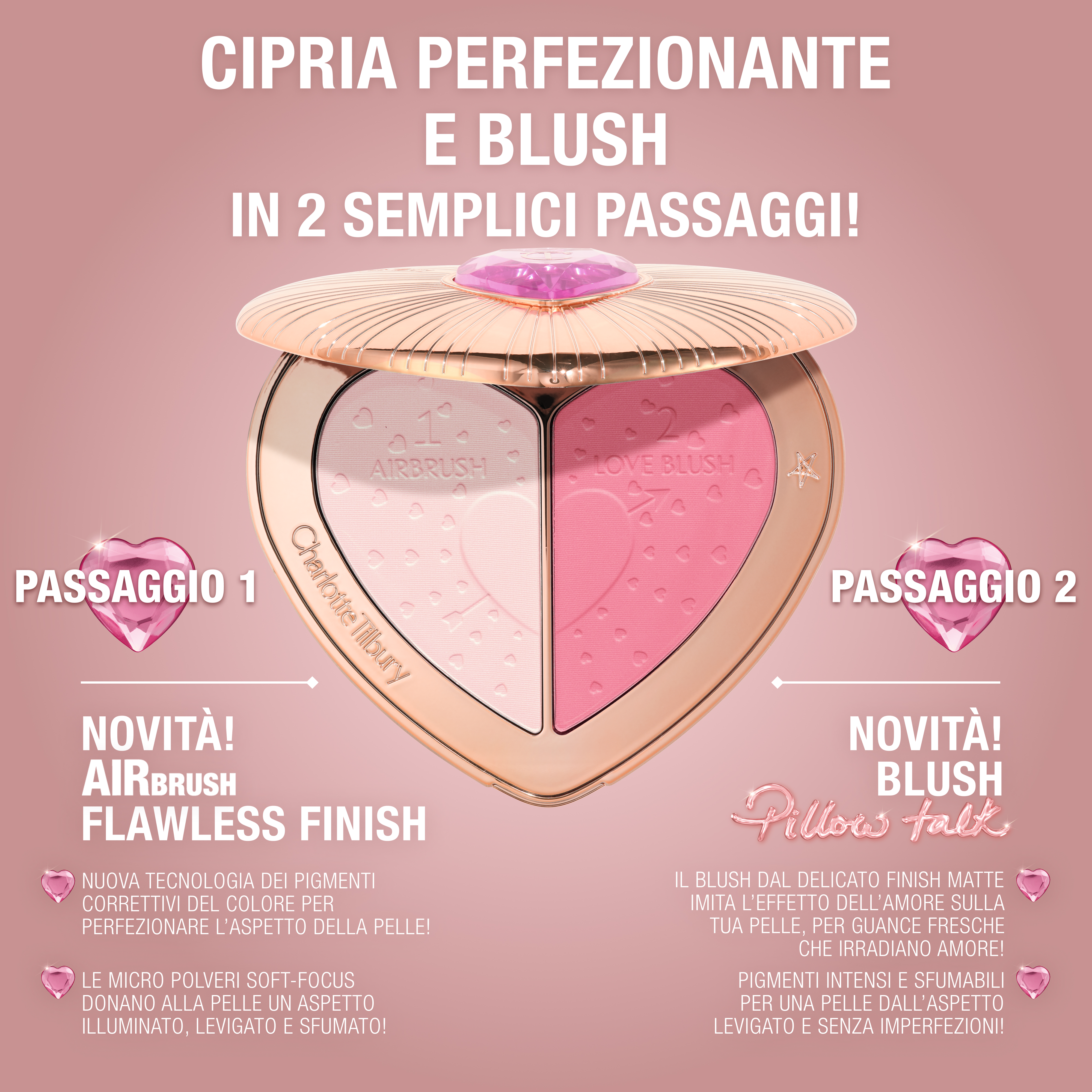 CIPRIA PERFEZIONANTE E BLUSH IN 2 SEMPLICI PASSAGGI!

1 AIRBRUSH

2 LOVE BLUSH

Charlotte Tilbury

PASSAGGIO 1

NOVITÀ! AIRBRUSH FLAWLESS FINISH

NUOVA TECNOLOGIA DEI PIGMENTI CORRETTIVI DEL COLORE PER PERFEZIONARE L'ASPETTO DELLA PELLE!

LE MICRO POLVERI SOFT-FOCUS DONANO ALLA PELLE UN ASPETTO ILLUMINATO, LEVIGATO E SFUMATO!

PASSAGGIO 2

NOVITÀ! BLUSH Pillow talk

IL BLUSH DAL DELICATO FINISH MATTE IMITA L'EFFETTO DELL'AMORE SULLA TUA PELLE, PER GUANCE FRESCHE CHE IRRADIANO AMORE!

PIGMENTI INTENSI E SFUMABILI PER UNA PELLE DALL'ASPETTO LEVIGATO E SENZA IMPERFEZIONI!