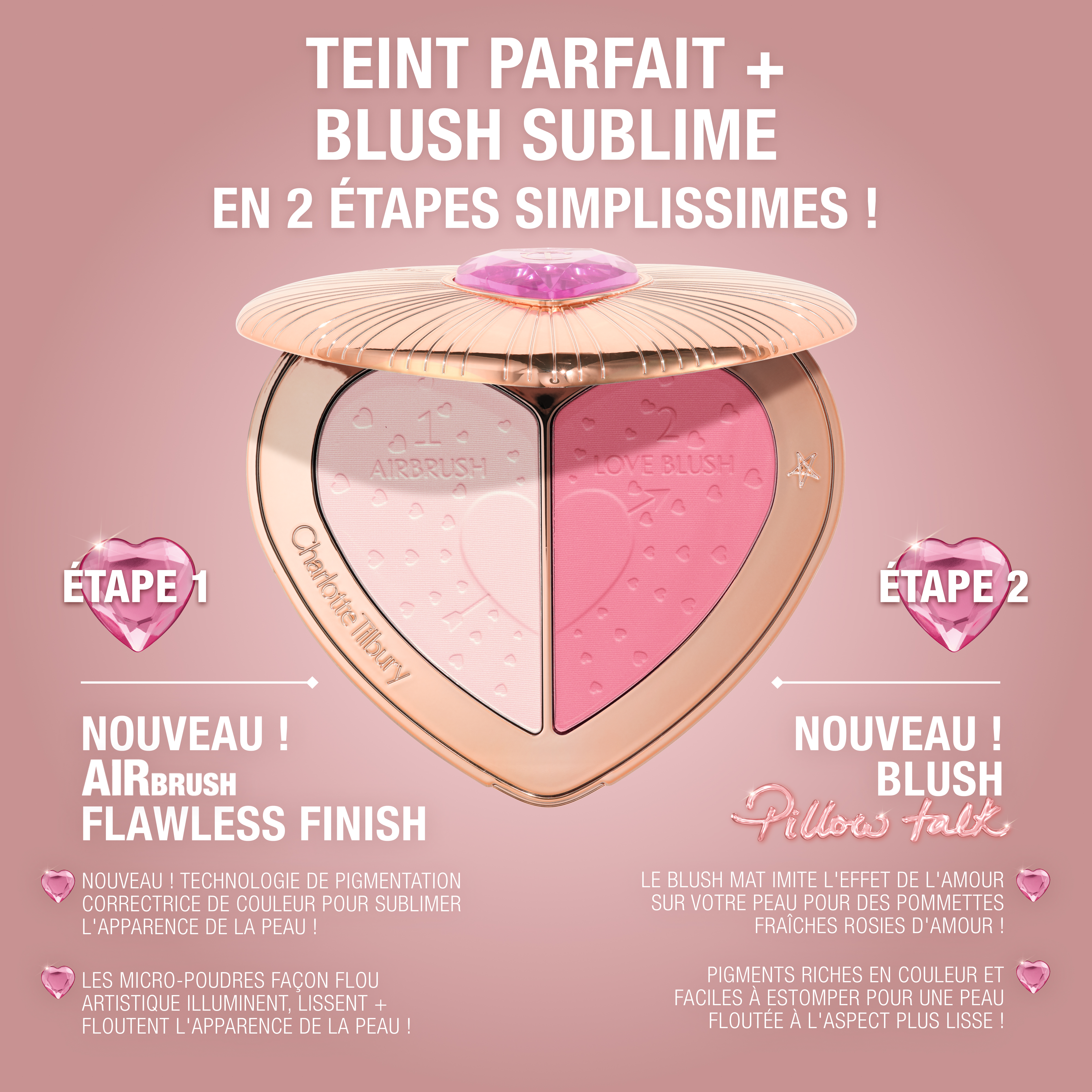 TEINT PARFAIT + BLUSH SUBLIME EN 2 ÉTAPES SIMPLISSIMES !

1 AIRBRUSH

2 LOVE BLUSH

Charlotte Tilbury

ÉTAPE 1

NOUVEAU ! AIRBRUSH FLAWLESS FINISH

NOUVEAU ! TECHNOLOGIE DE PIGMENTATION CORRECTRICE DE COULEUR POUR SUBLIMER L'APPARENCE DE LA PEAU !

LES MICRO-POUDRES FAÇON FLOU ARTISTIQUE ILLUMINENT, LISSENT + FLOUTENT L'APPARENCE DE LA PEAU !

ÉTAPE 2

NOUVEAU ! BLUSH Pillow talk

LE BLUSH MAT IMITE L'EFFET DE L'AMOUR SUR VOTRE PEAU POUR DES POMMETTES FRAÎCHES ROSIES D'AMOUR !

PIGMENTS RICHES EN COULEUR ET FACILES À ESTOMPER POUR UNE PEAU FLOUTÉE À L'ASPECT PLUS LISSE !