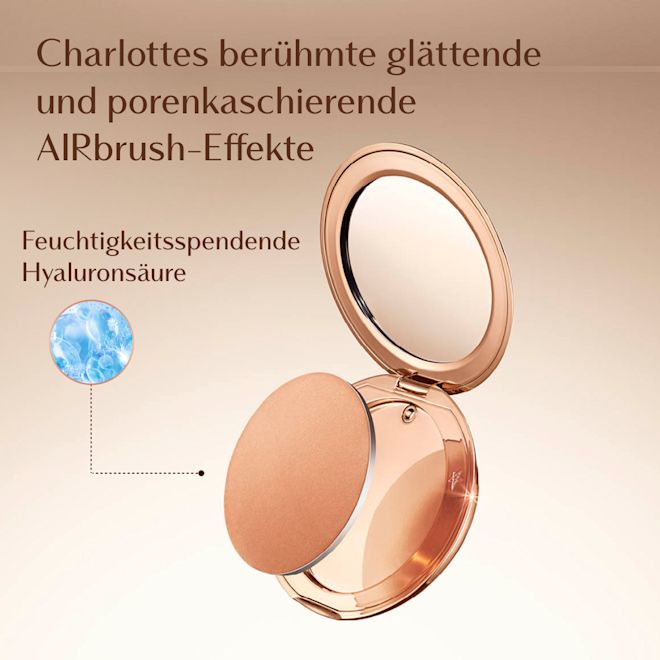 Charlottes berühmte glättende und porenkaschierende AIRbrush-Effekte

Feuchtigkeitsspendende Hyaluronsäure