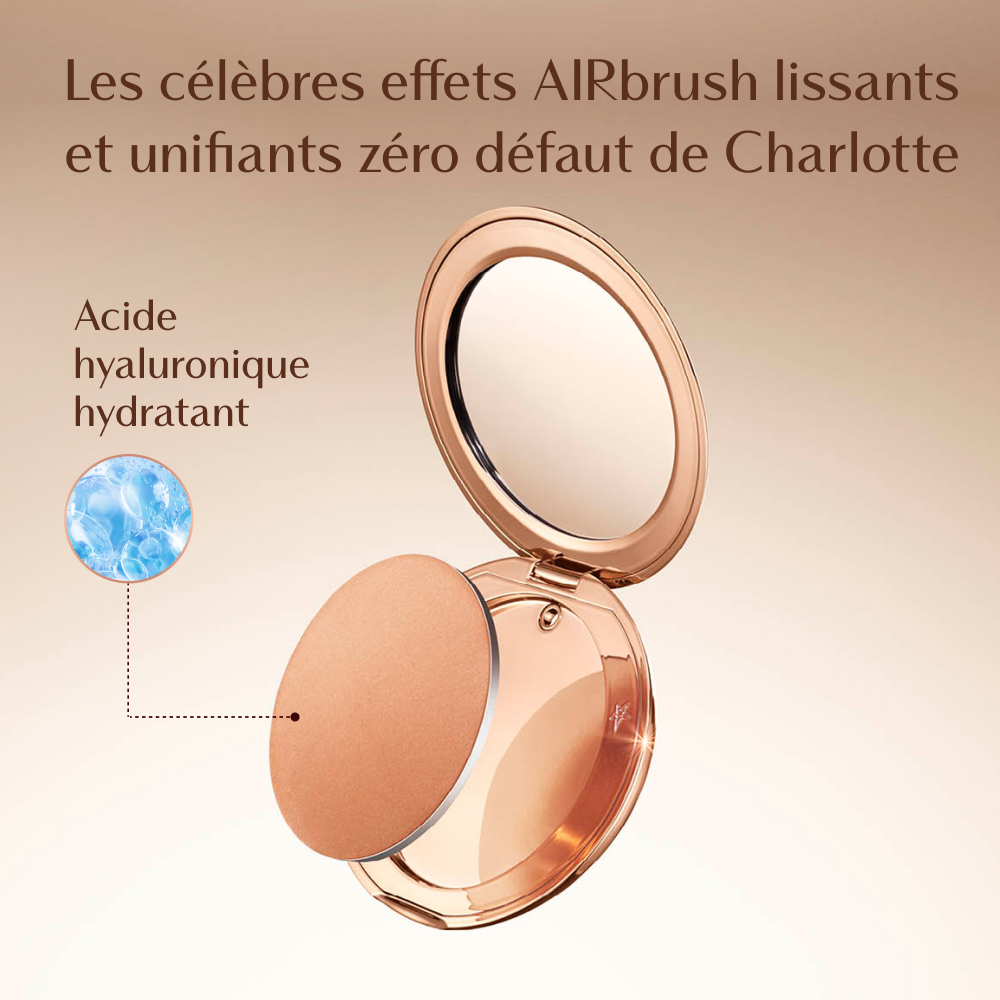 Les célèbres effets AIRbrush lissants et unifiants zéro défaut de Charlotte

Acide hyaluronique hydratant