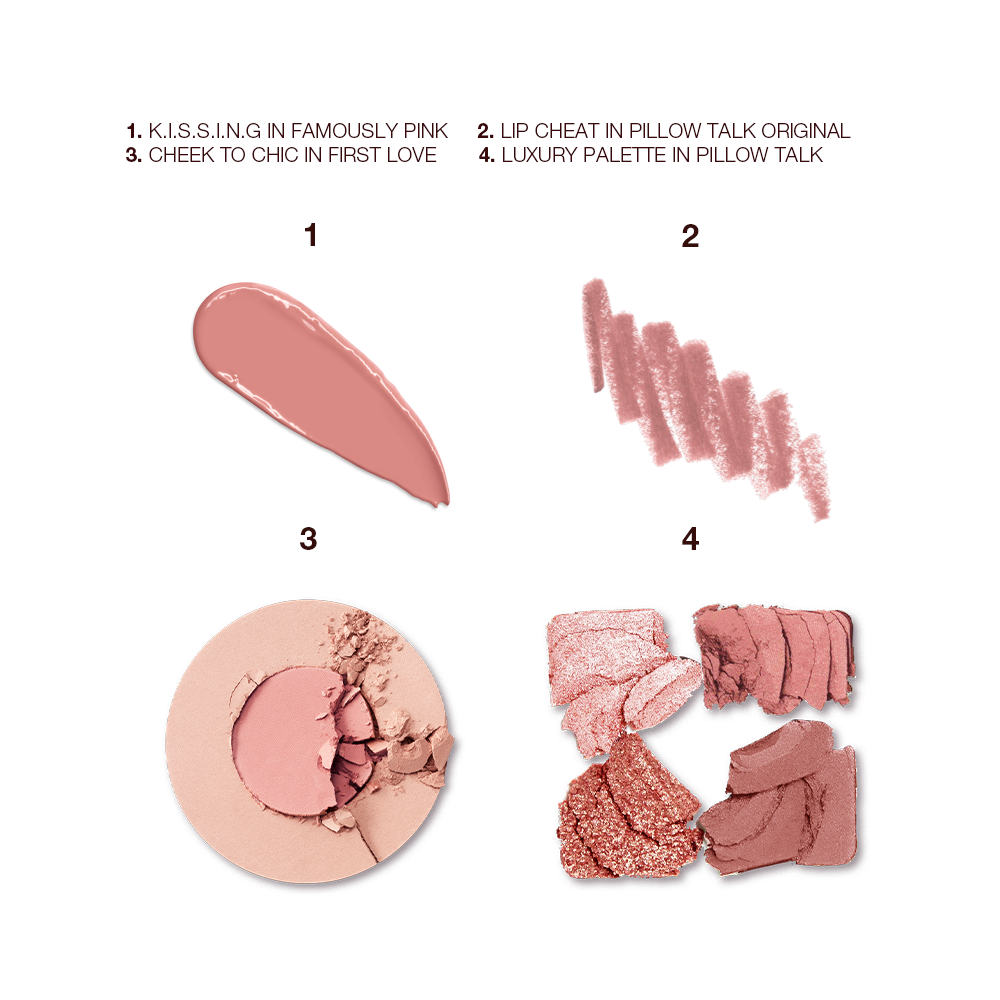 1. K.I.S.S.I.N.G IN FAMOUSLY PINK
2. LIP CHEAT IN PILLOW TALK ORIGINAL
3. CHEEK TO CHIC IN FIRST LOVE
4. LUXURY PALETTE IN PILLOW TALK

1

2

3

4